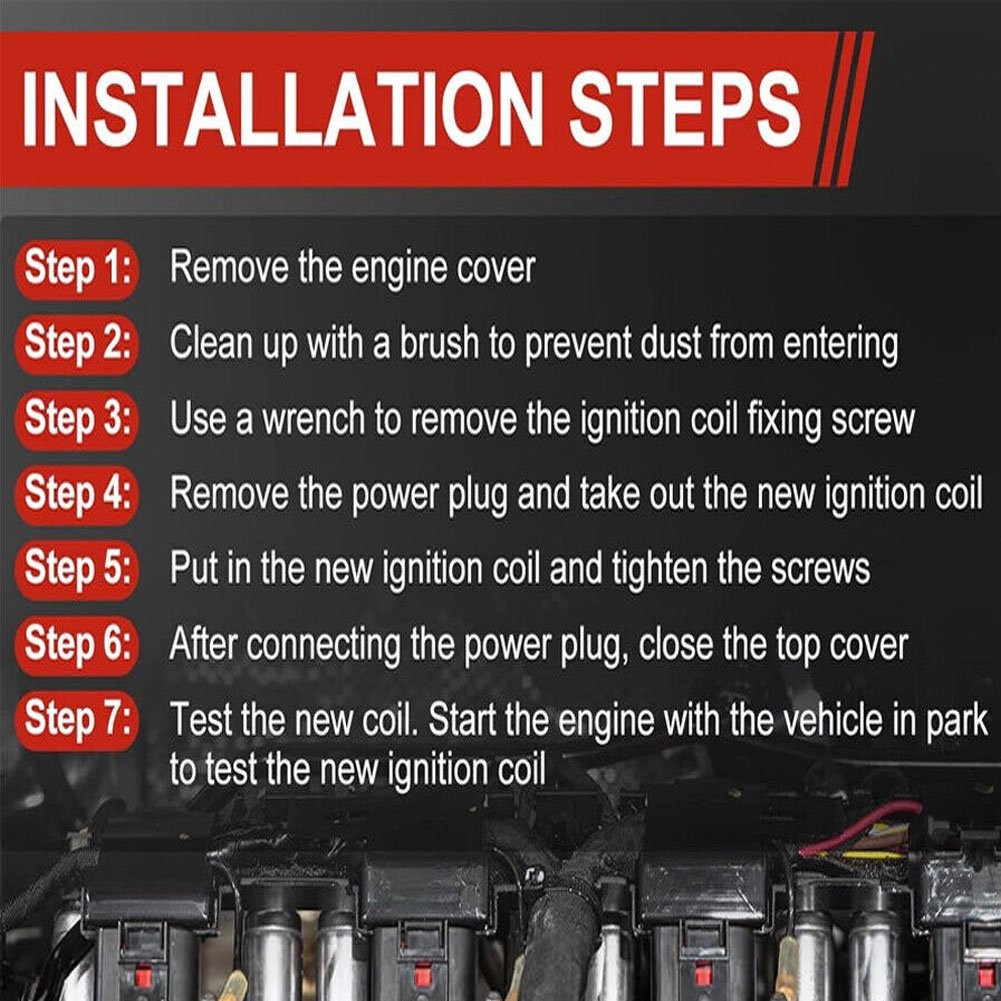 INSTALLATION STEPS

Step 1: Remove the engine cover

Step 2: Clean up with a brush to prevent dust from entering

Step 3: Use a wrench to remove the ignition coil fixing screw

Step 4: Remove the power plug and take out the new ignition coil

Step 5: Put in the new ignition coil and tighten the screws

Step 6: After connecting the power plug, close the top cover

Step 7: Test the new coil. Start the engine with the vehicle in park to test the new ignition coil