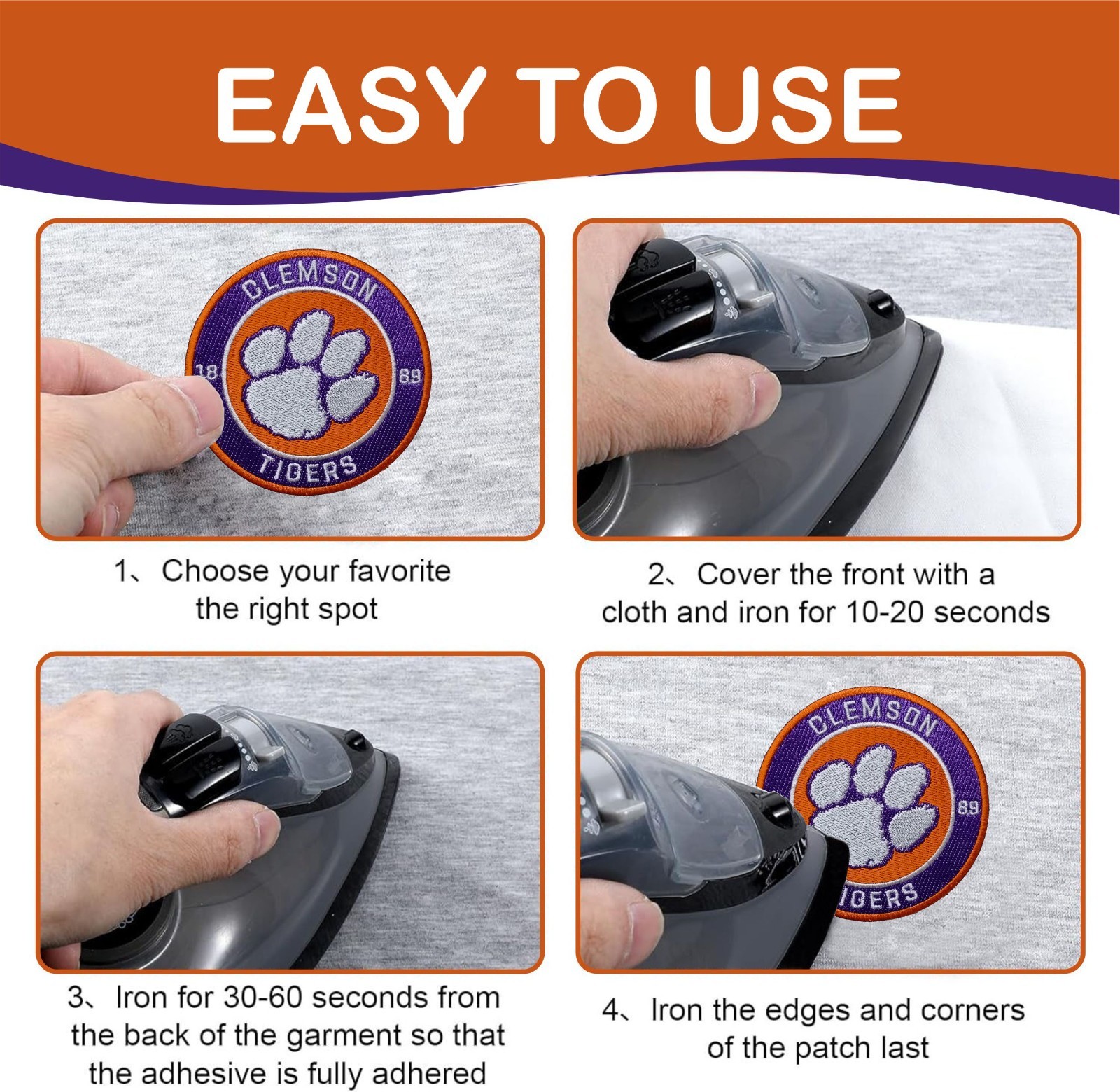 EASY TO USE

CLEMSON
18
89
TIGERS

1、Choose your favorite the right spot

2、Cover the front with a cloth and iron for 10-20 seconds

3、Iron for 30-60 seconds from the back of the garment so that the adhesive is fully adhered

CLEMSON
89
IGERS

4、Iron the edges and corners of the patch last