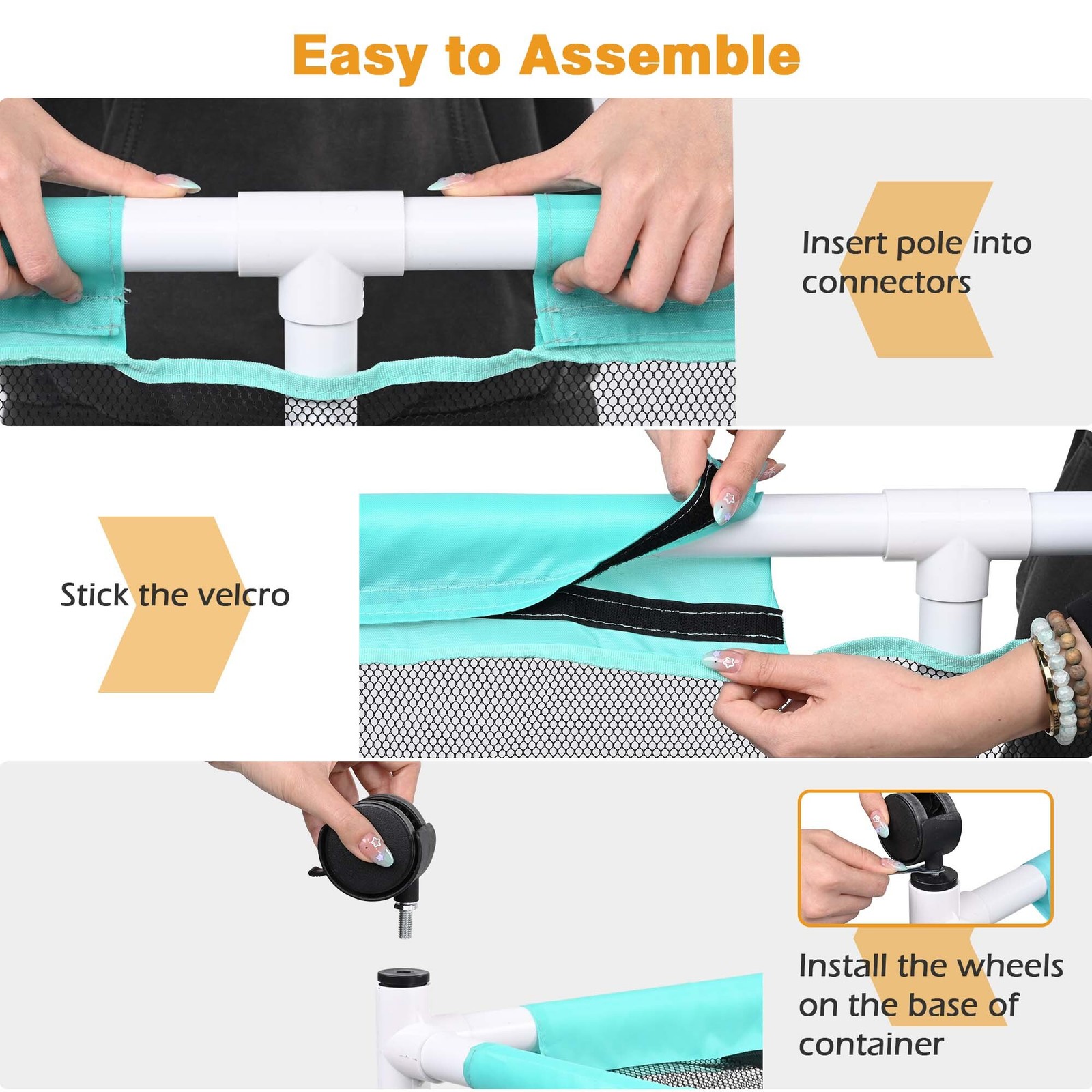 Easy to Assemble

Insert pole into connectors

Stick the velcro

Install the wheels on the base of container