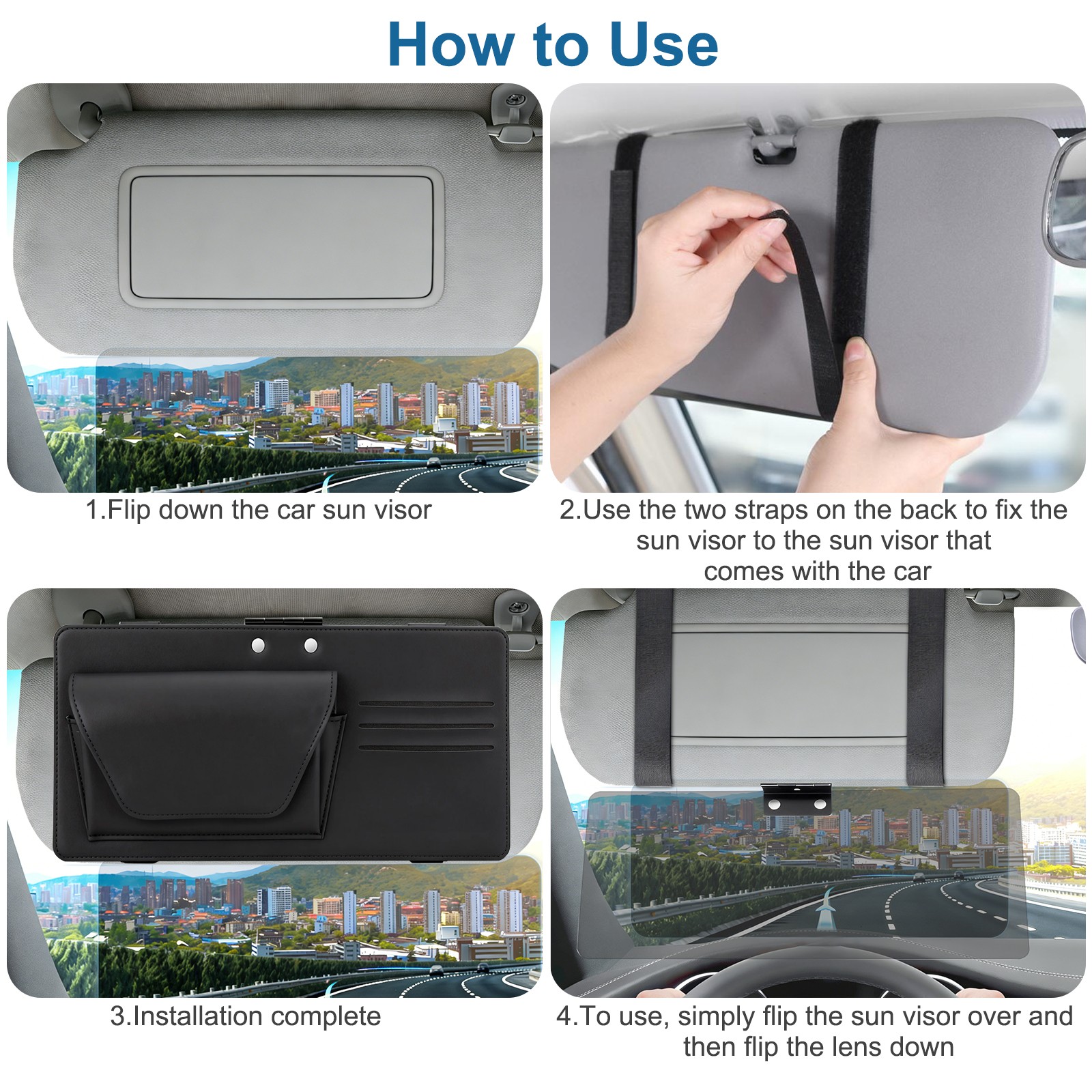 How to Use

1.Flip down the car sun visor

2.Use the two straps on the back to fix the sun visor to the sun visor that comes with the car

3.Installation complete

4.To use, simply flip the sun visor over and then flip the lens down