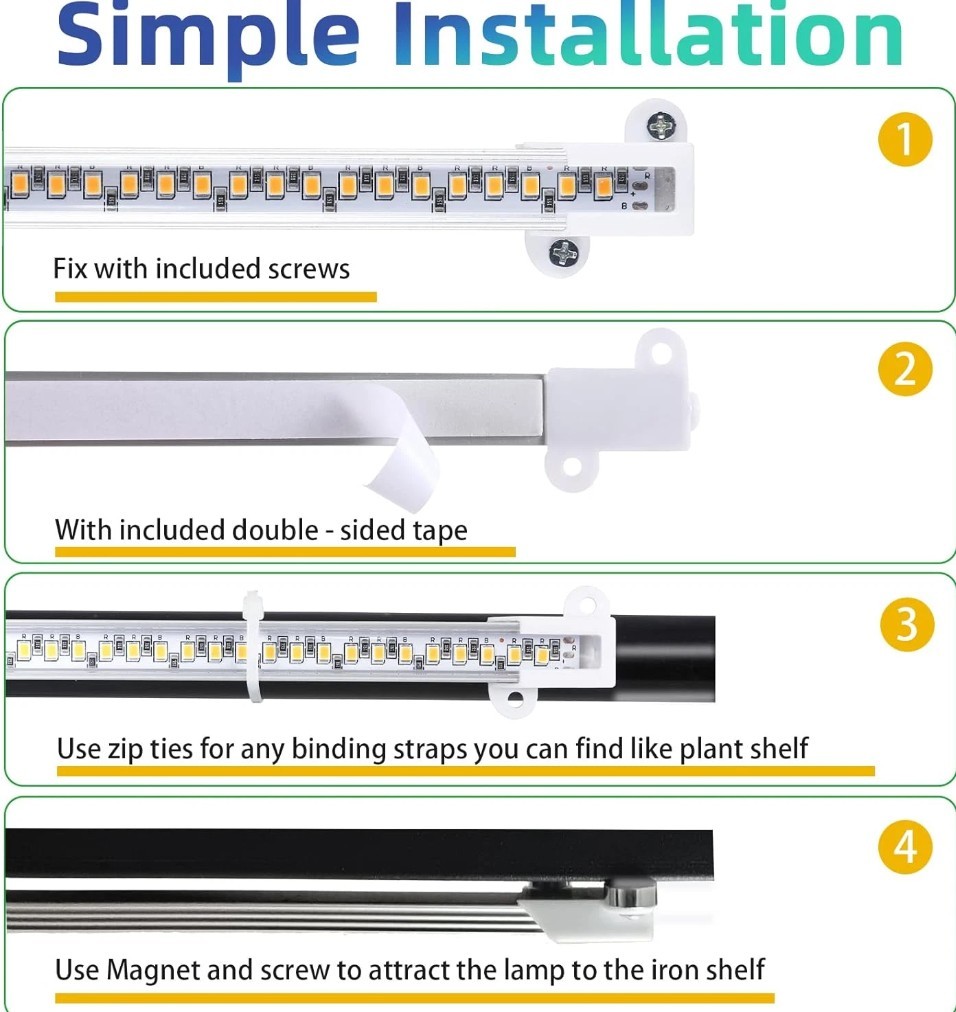 Simple Installation

1

Fix with included screws

2

With included double - sided tape

3

Use zip ties for any binding straps you can find like plant shelf

4

Use Magnet and screw to attract the lamp to the iron shelf