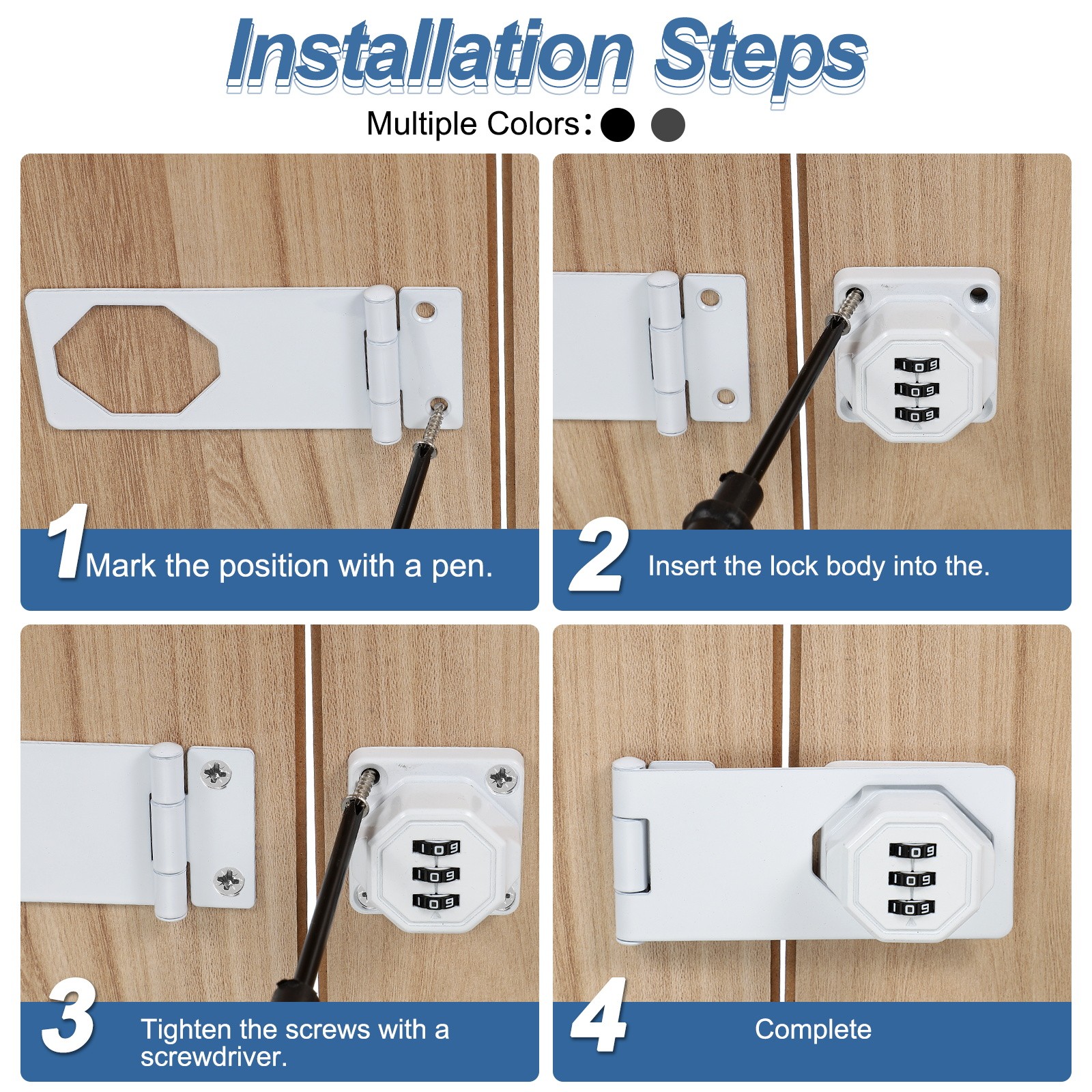 Installation Steps

Multiple Colors:

1 Mark the position with a pen.

2 Insert the lock body into the.

3 Tighten the screws with a screwdriver.

4 Complete