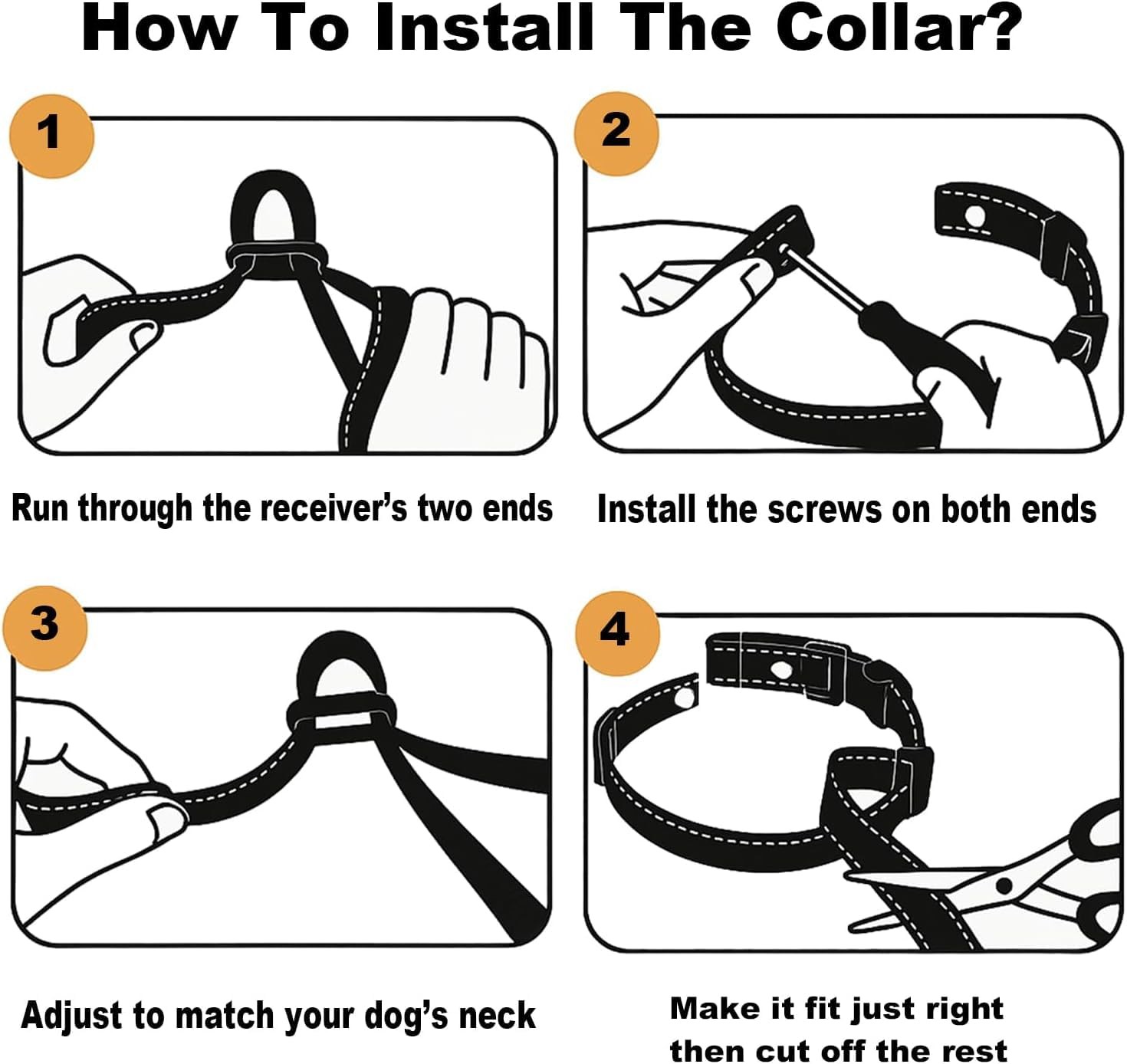 How To Install The Collar?

1

Run through the receiver's two ends

2

Install the screws on both ends

3

Adjust to match your dog's neck

4

Make it fit just right then cut off the rest