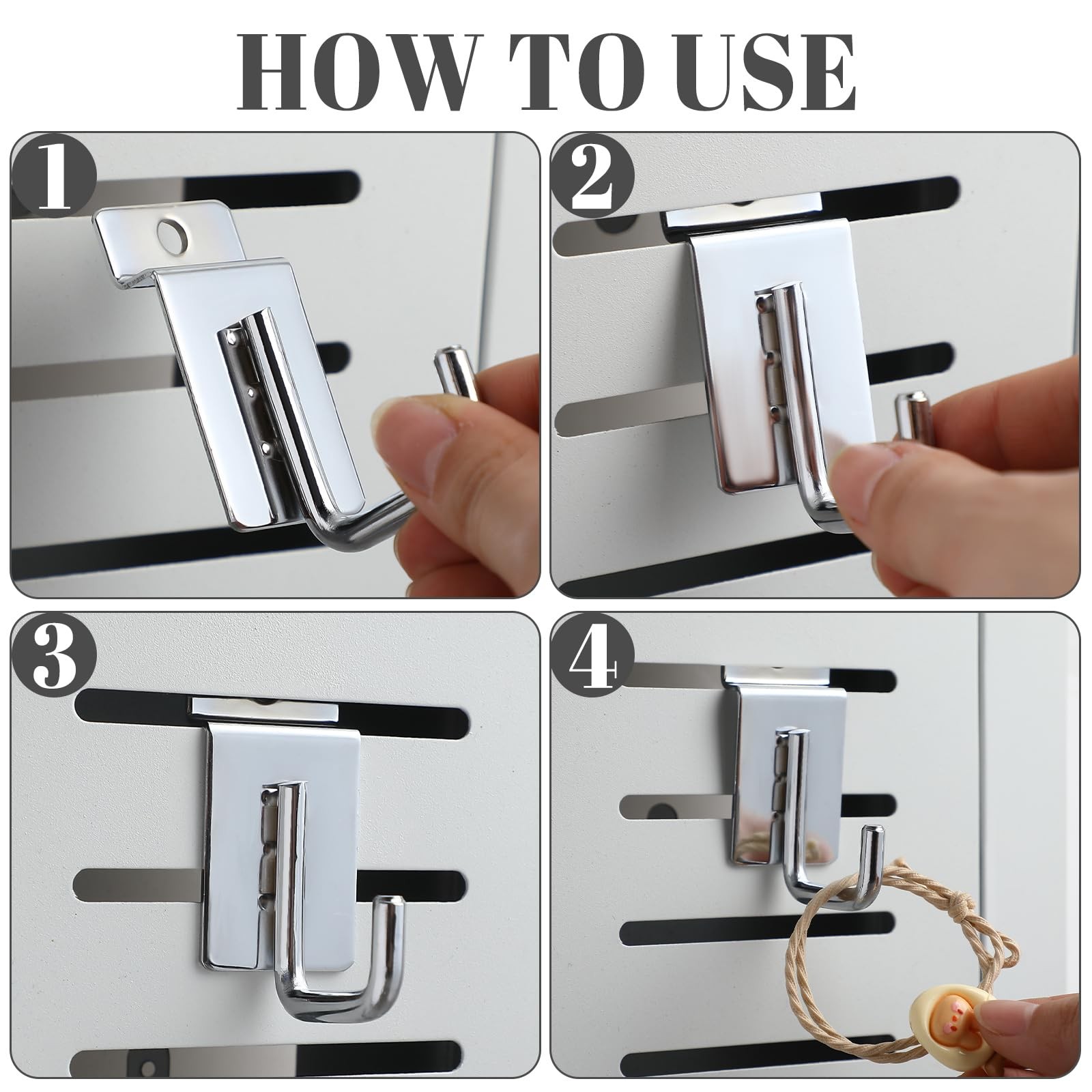 HOW TO USE

1

2

3

4