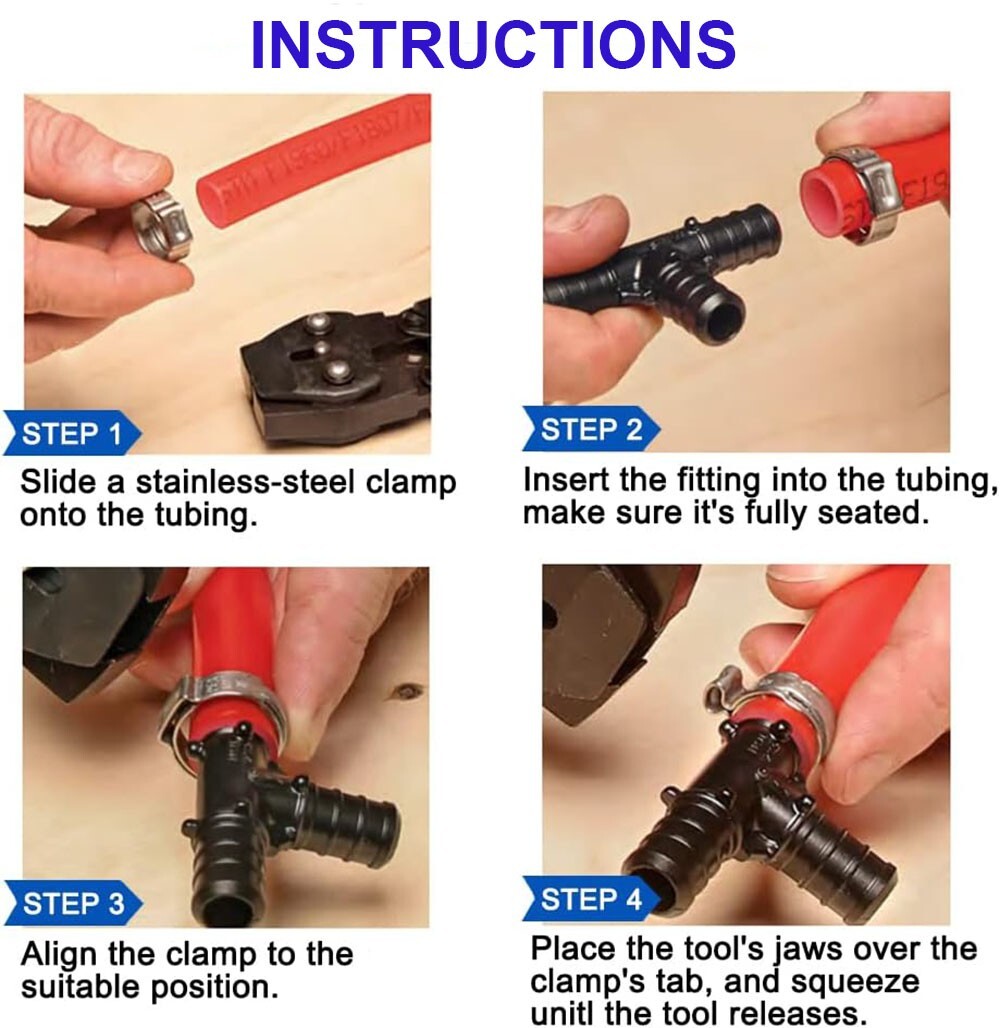 INSTRUCTIONS

STEP 1

Slide a stainless-steel clamp onto the tubing.

STEP 2

Insert the fitting into the tubing, make sure it's fully seated.

STEP 3

Align the clamp to the suitable position.

STEP 4

Place the tool's jaws over the clamp's tab, and squeeze unitl the tool releases.