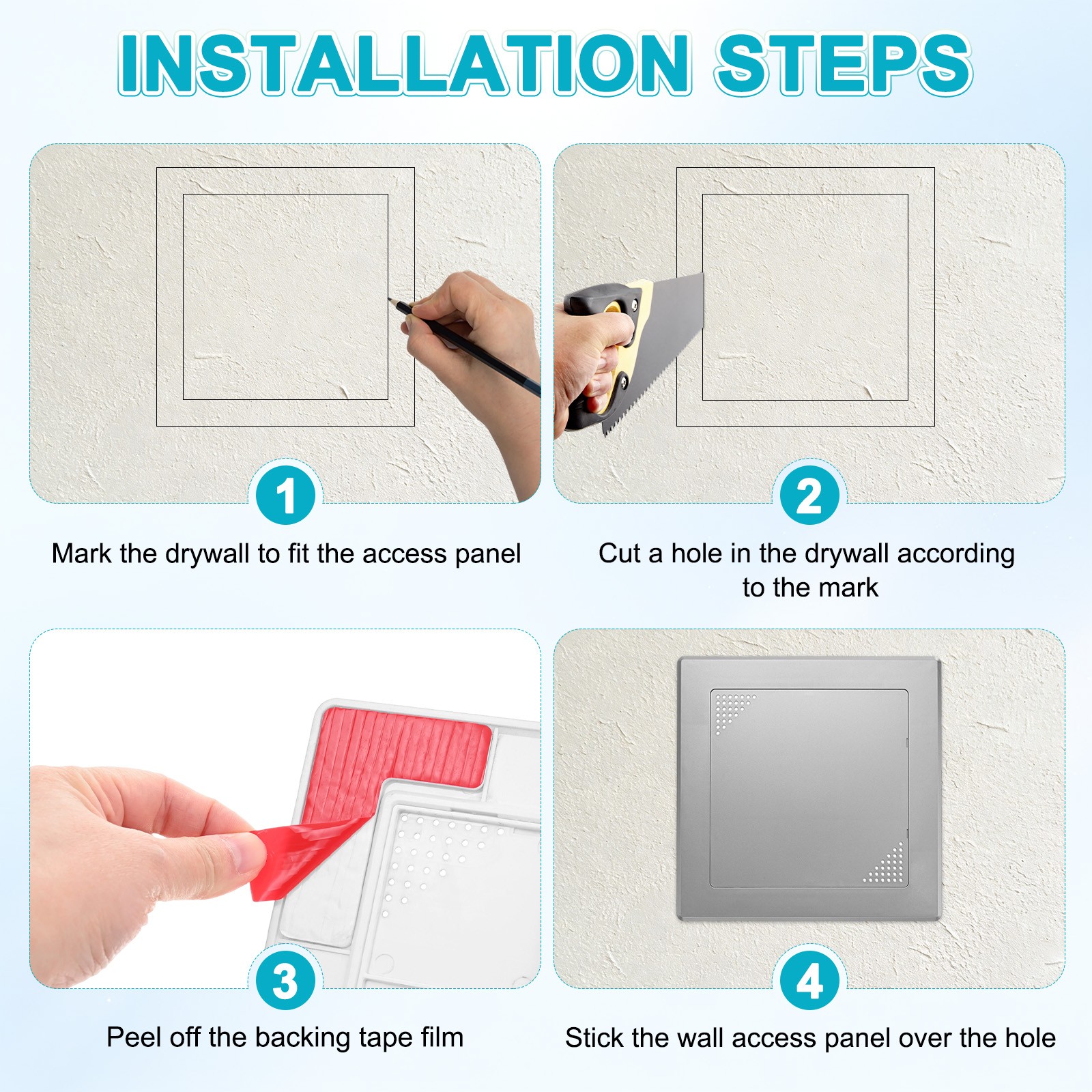 INSTALLATION STEPS

1

Mark the drywall to fit the access panel

2

Cut a hole in the drywall according to the mark

3

Peel off the backing tape film

4

Stick the wall access panel over the hole