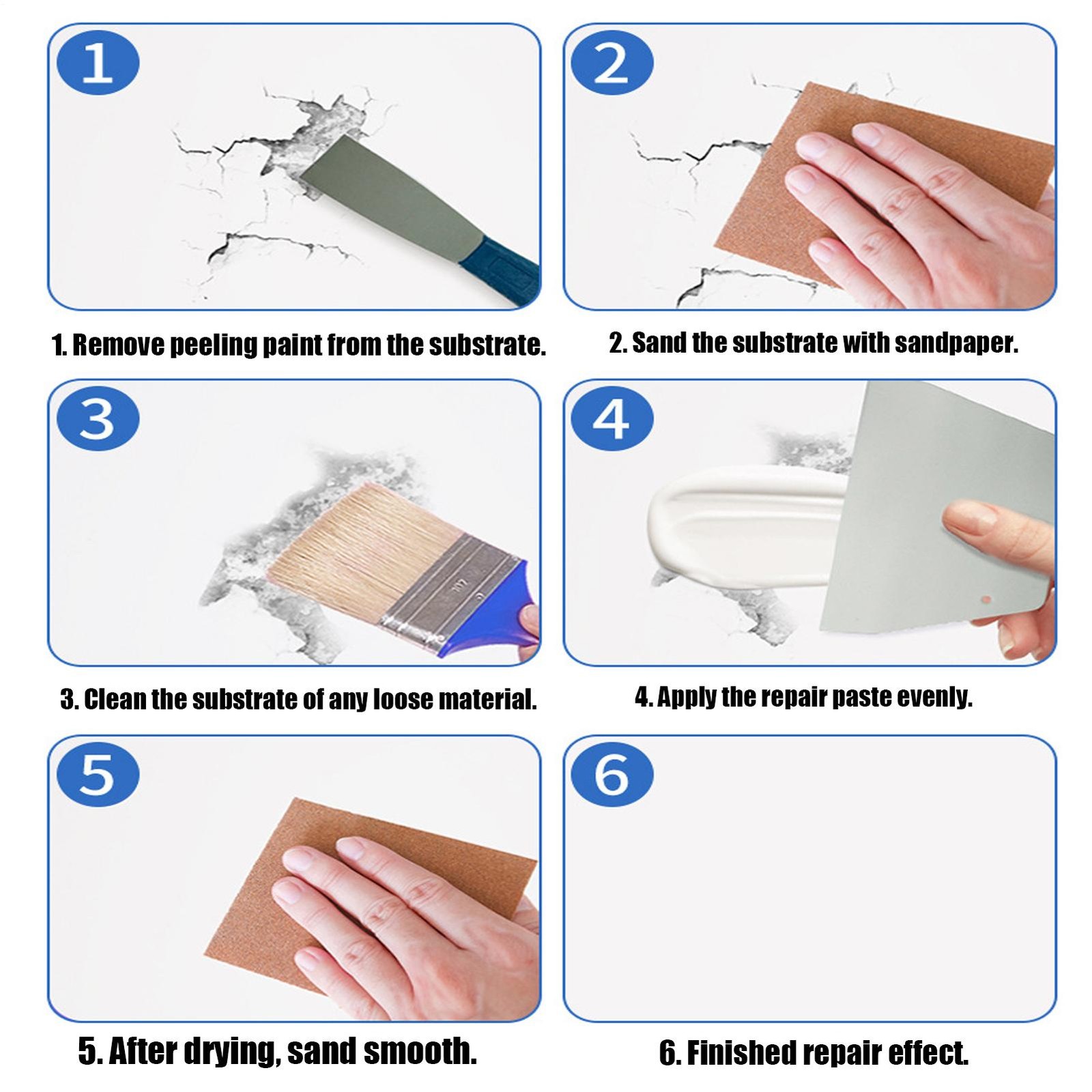 1

1. Remove peeling paint from the substrate.

2

2. Sand the substrate with sandpaper.

3

3. Clean the substrate of any loose material.

4

4. Apply the repair paste evenly.

5

5. After drying, sand smooth.

6

6. Finished repair effect.