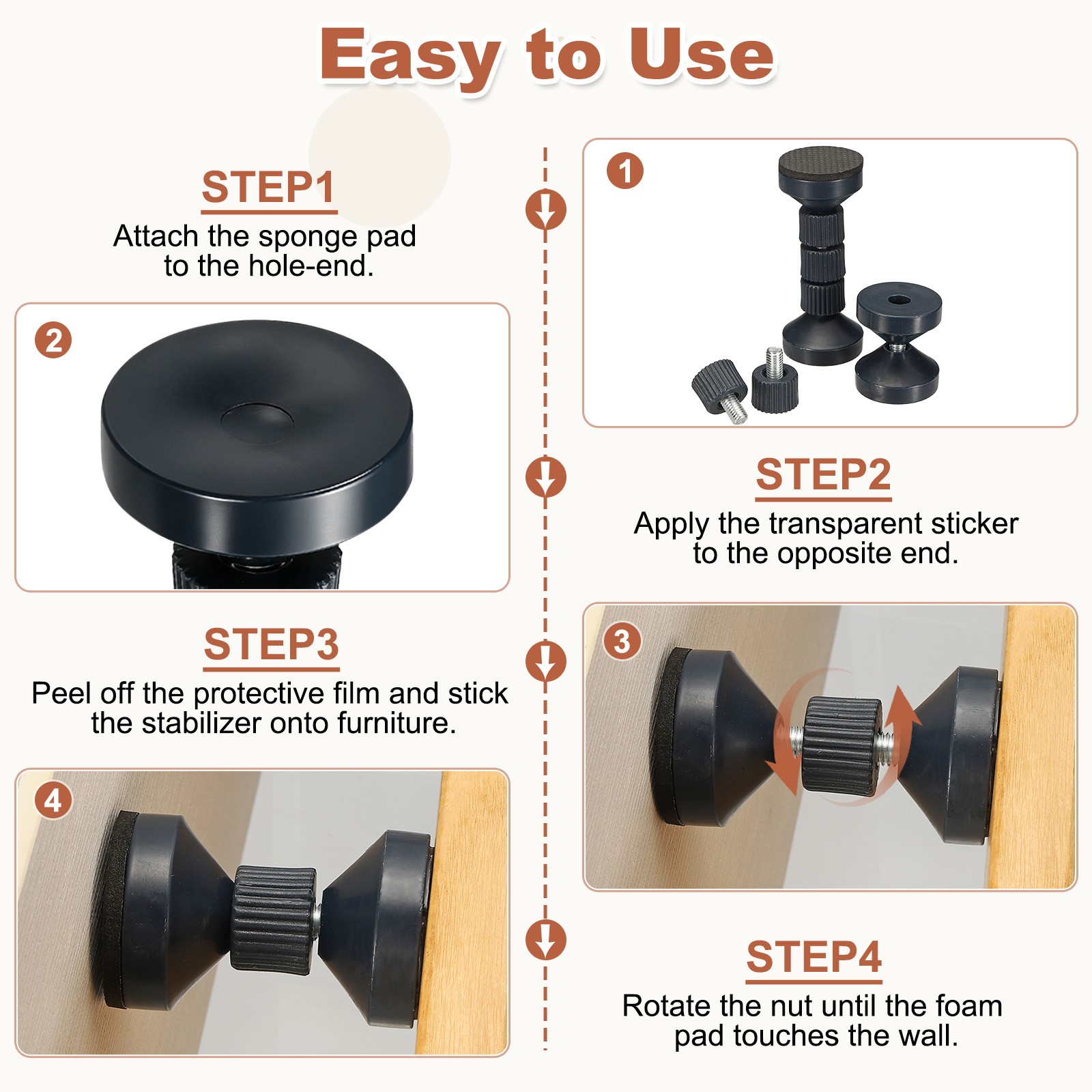 Easy to Use

STEP1
Attach the sponge pad to the hole-end.

1

2

STEP2
Apply the transparent sticker to the opposite end.

STEP3
Peel off the protective film and stick the stabilizer onto furniture.

3

4

STEP4
Rotate the nut until the foam pad touches the wall.