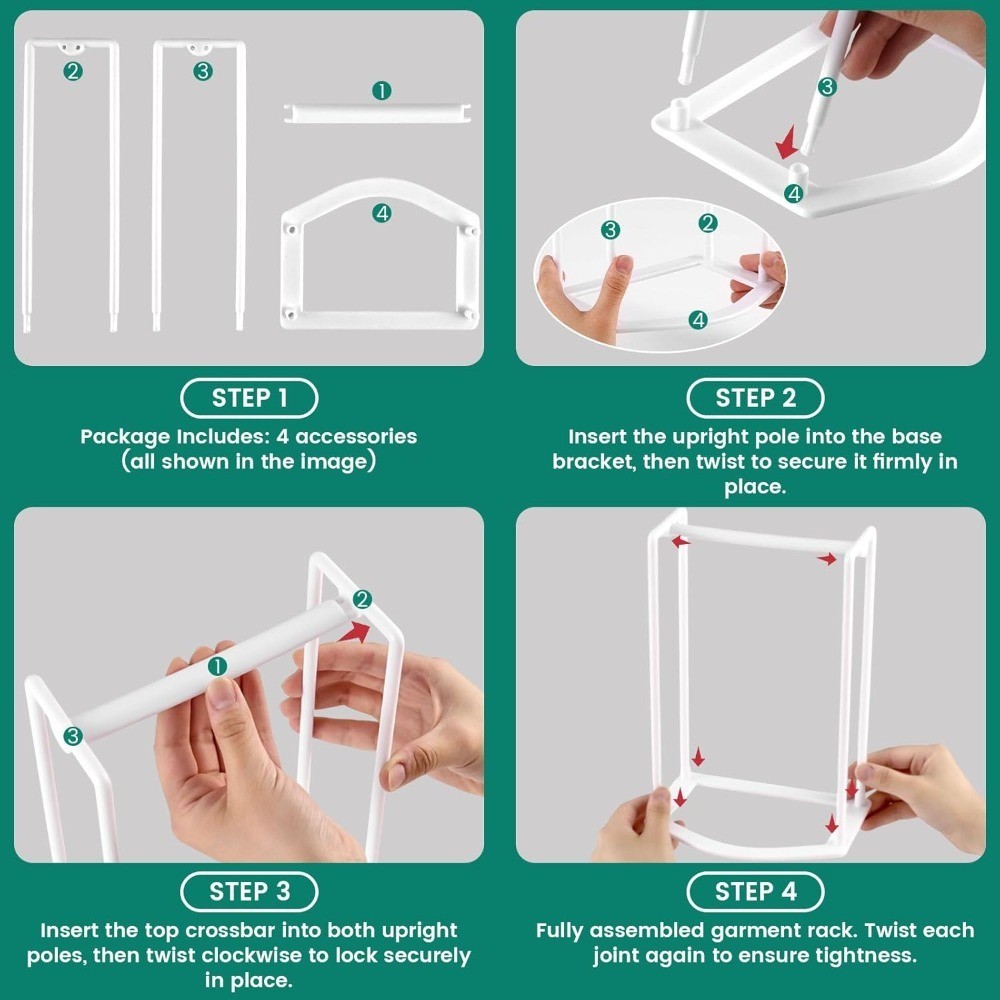 2
3
1
4

STEP 1
Package Includes: 4 accessories (all shown in the image)

3
4
3
2
4

STEP 2
Insert the upright pole into the base bracket, then twist to secure it firmly in place.

2
1
3

STEP 3
Insert the top crossbar into both upright poles, then twist clockwise to lock securely in place.

STEP 4
Fully assembled garment rack. Twist each joint again to ensure tightness.