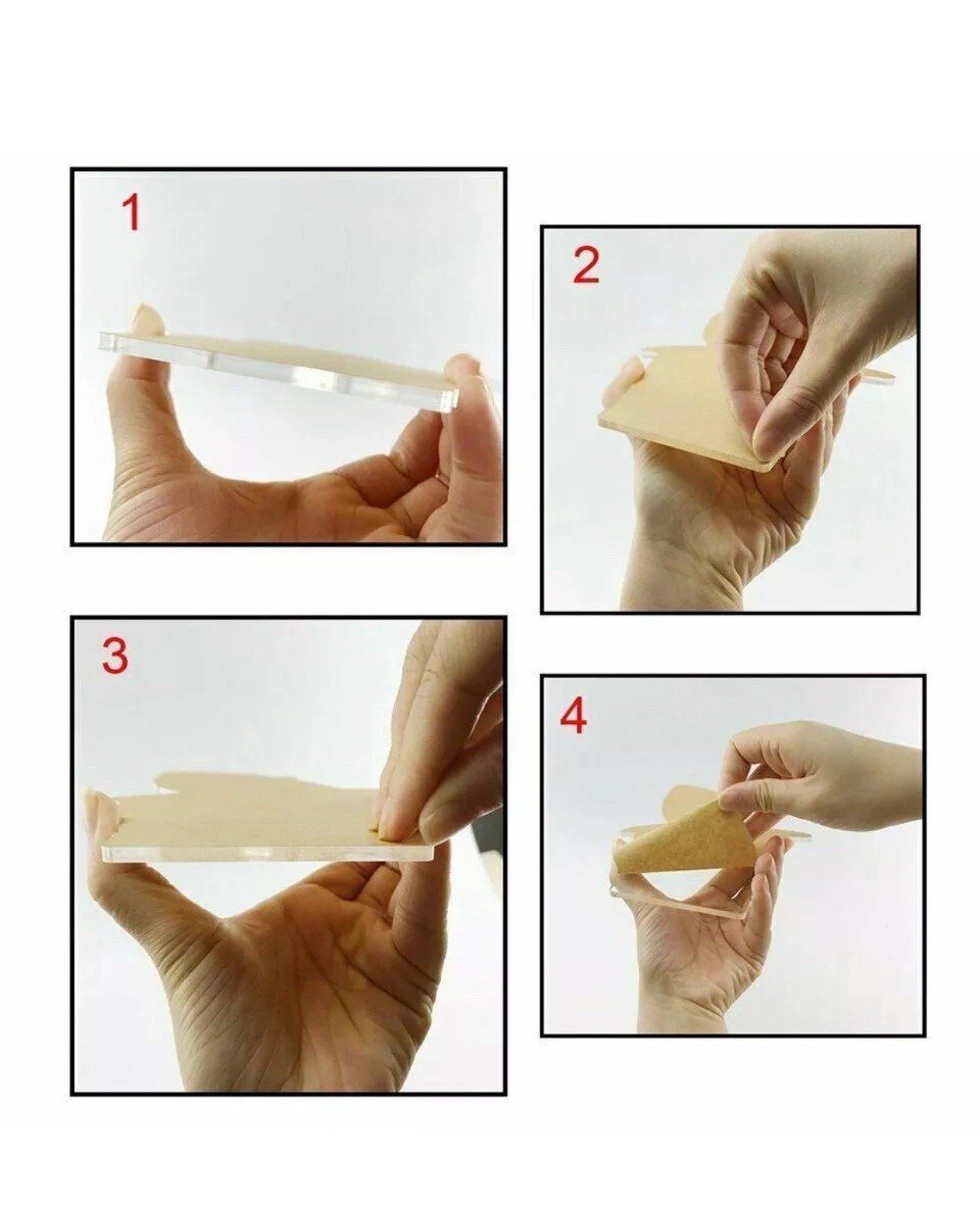 1

2

3

4