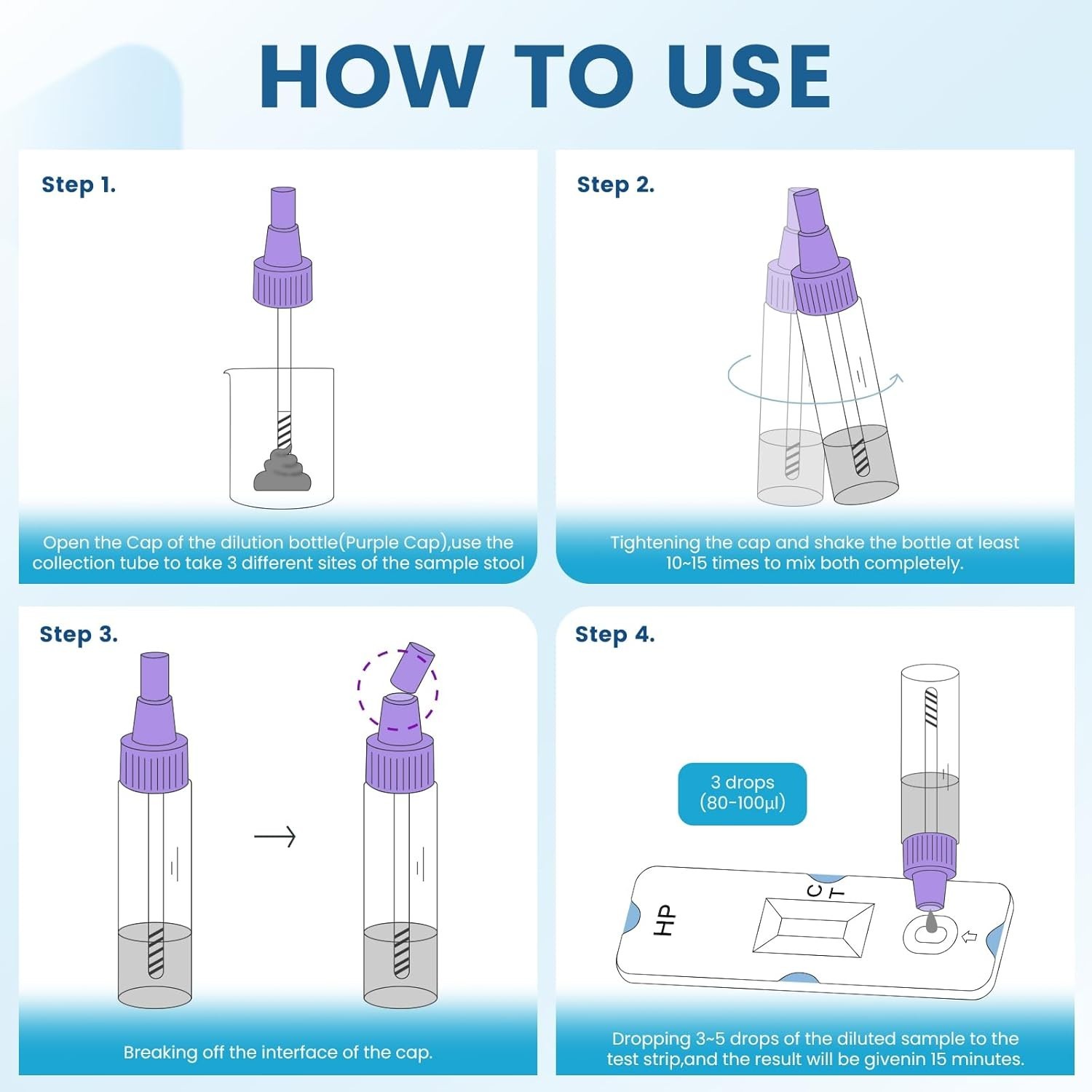 HOW TO USE

Step 1.

Open the Cap of the dilution bottle(Purple Cap),use the collection tube to take 3 different sites of the sample stool

Step 2.

Tightening the cap and shake the bottle at least 10~15 times to mix both completely.

Step 3.

Breaking off the interface of the cap.

Step 4.

3 drops (80-100μl)

HP

C T

Dropping 3~5 drops of the diluted sample to the test strip,and the result will be givenin 15 minutes.