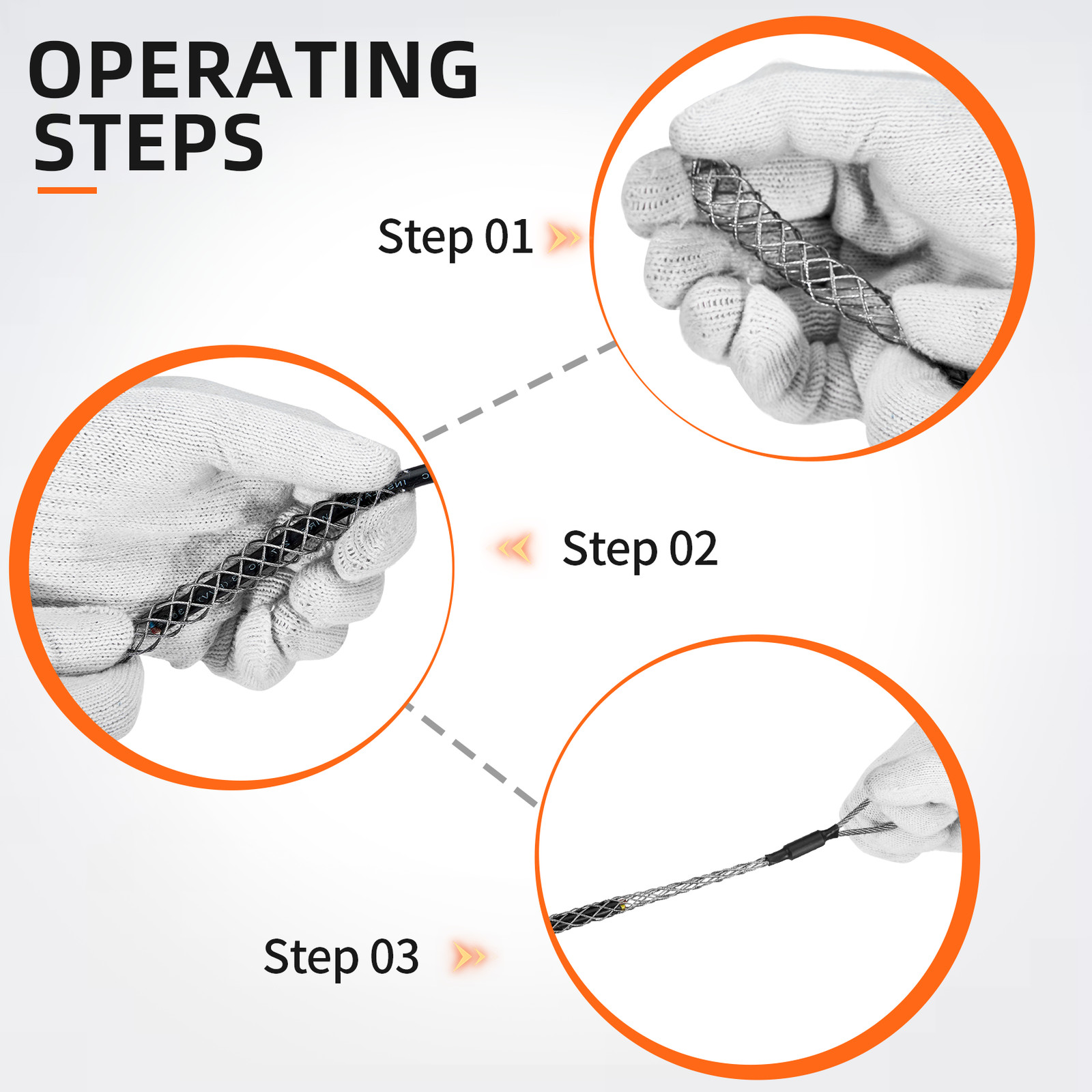 OPERATING STEPS

Step 01

Step 02

Step 03