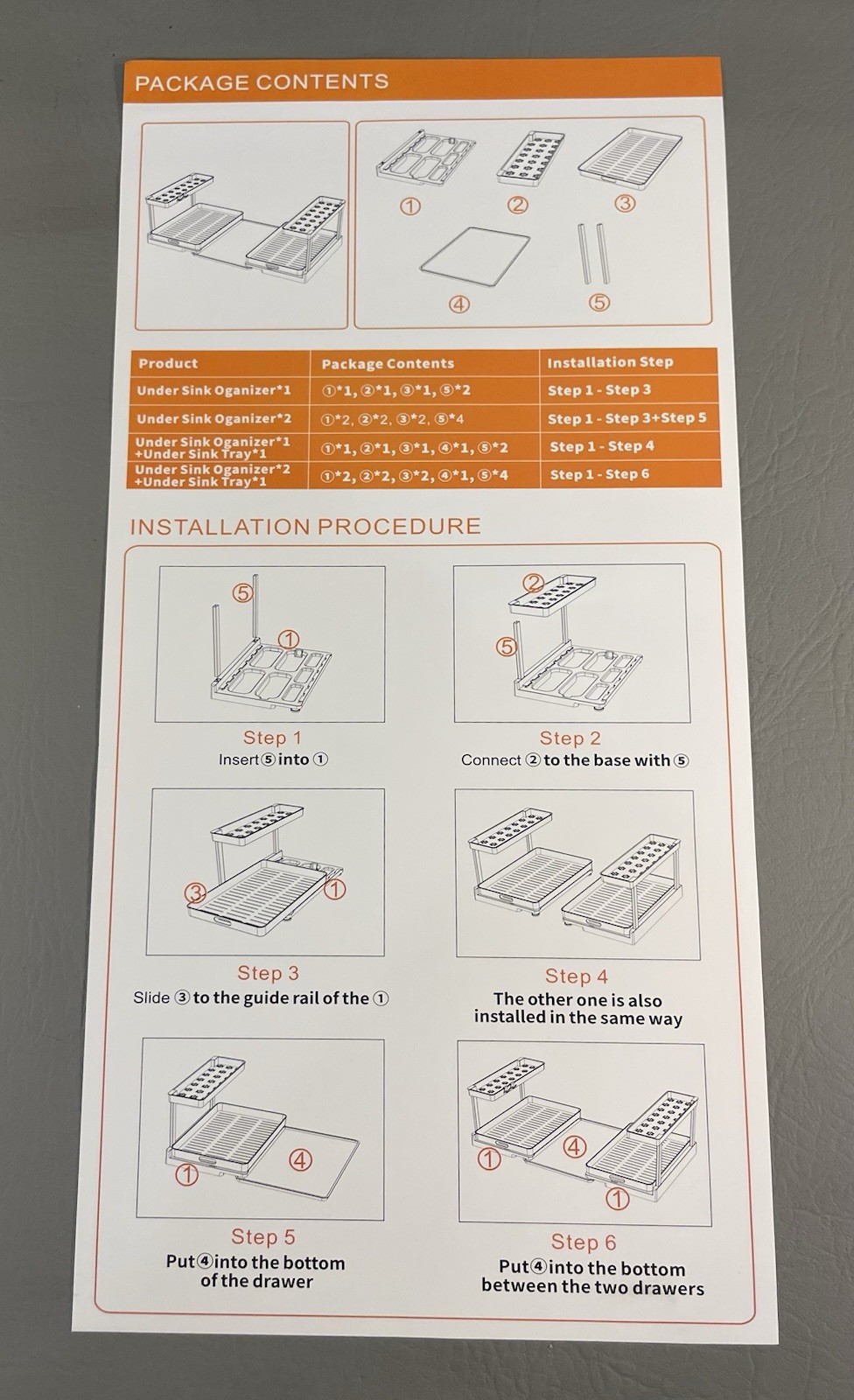 PACKAGE CONTENTS

①
②
③
④
⑤

| Product | Package Contents | Installation Step |
|---|---|---|
| Under Sink Oganizer*1 | ①*1, ②*1, ③*1, ⑤*2 | Step 1 - Step 3 |
| Under Sink Oganizer*2 | ①*2, ②*2, ③*2, ⑤*4 | Step 1 - Step 3+Step 5 |
| Under Sink Oganizer*1 +Under Sink Tray*1 | ①*1, ②*1, ③*1, ④*1, ⑤*2 | Step 1 - Step 4 |
| Under Sink Oganizer*2 +Under Sink Tray*1 | ①*2, ②*2, ③*2, ④*1, ⑤*4 | Step 1 - Step 6 |

INSTALLATION PROCEDURE

⑤
①
Step 1
Insert ⑤ into ①

②
⑤
Step 2
Connect ② to the base with ⑤

③
①
Step 3
Slide ③ to the guide rail of the ①

Step 4
The other one is also installed in the same way

①
④
Step 5
Put ④ into the bottom of the drawer

①
④
①
Step 6
Put ④ into the bottom between the two drawers