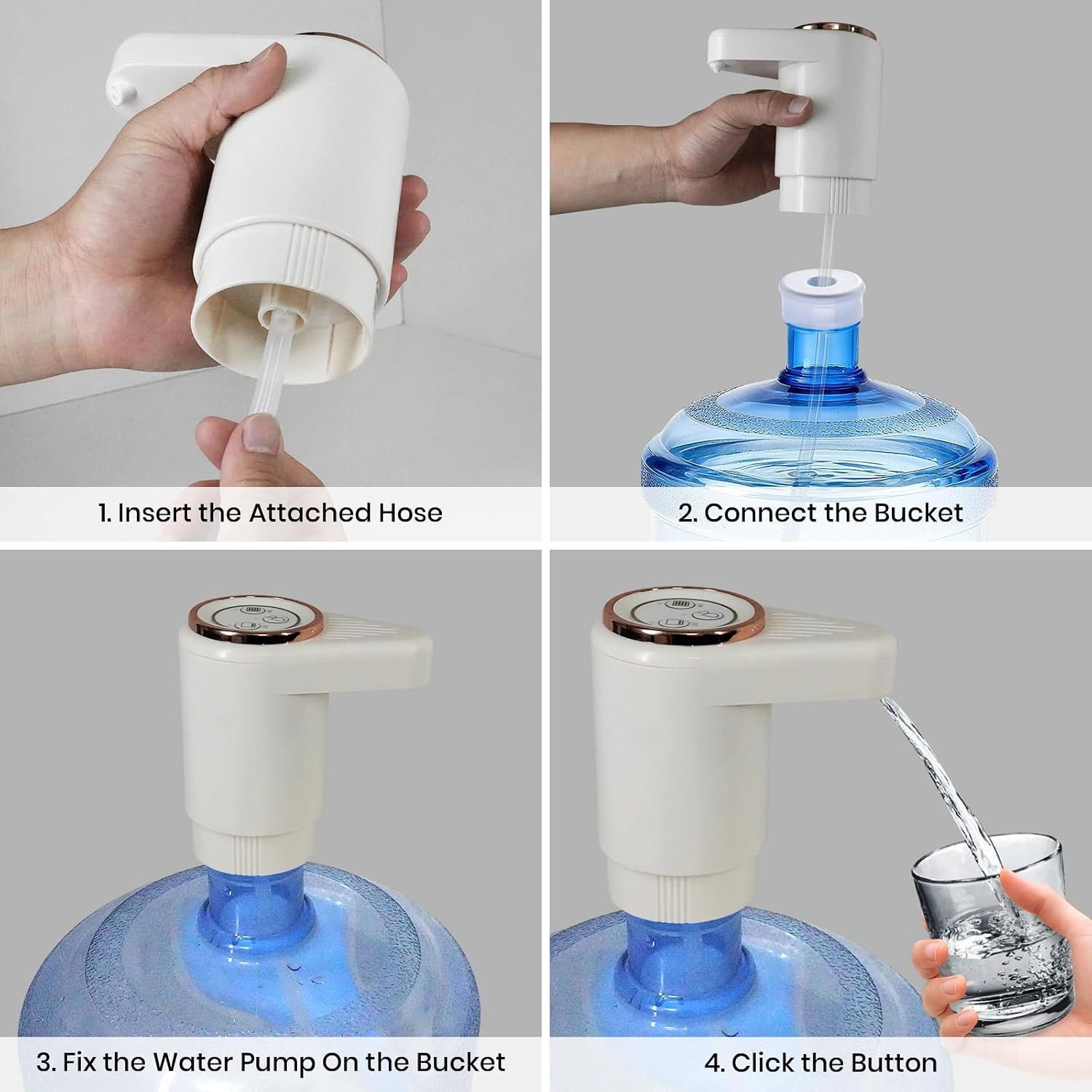 1. Insert the Attached Hose

2. Connect the Bucket

3. Fix the Water Pump On the Bucket

4. Click the Button