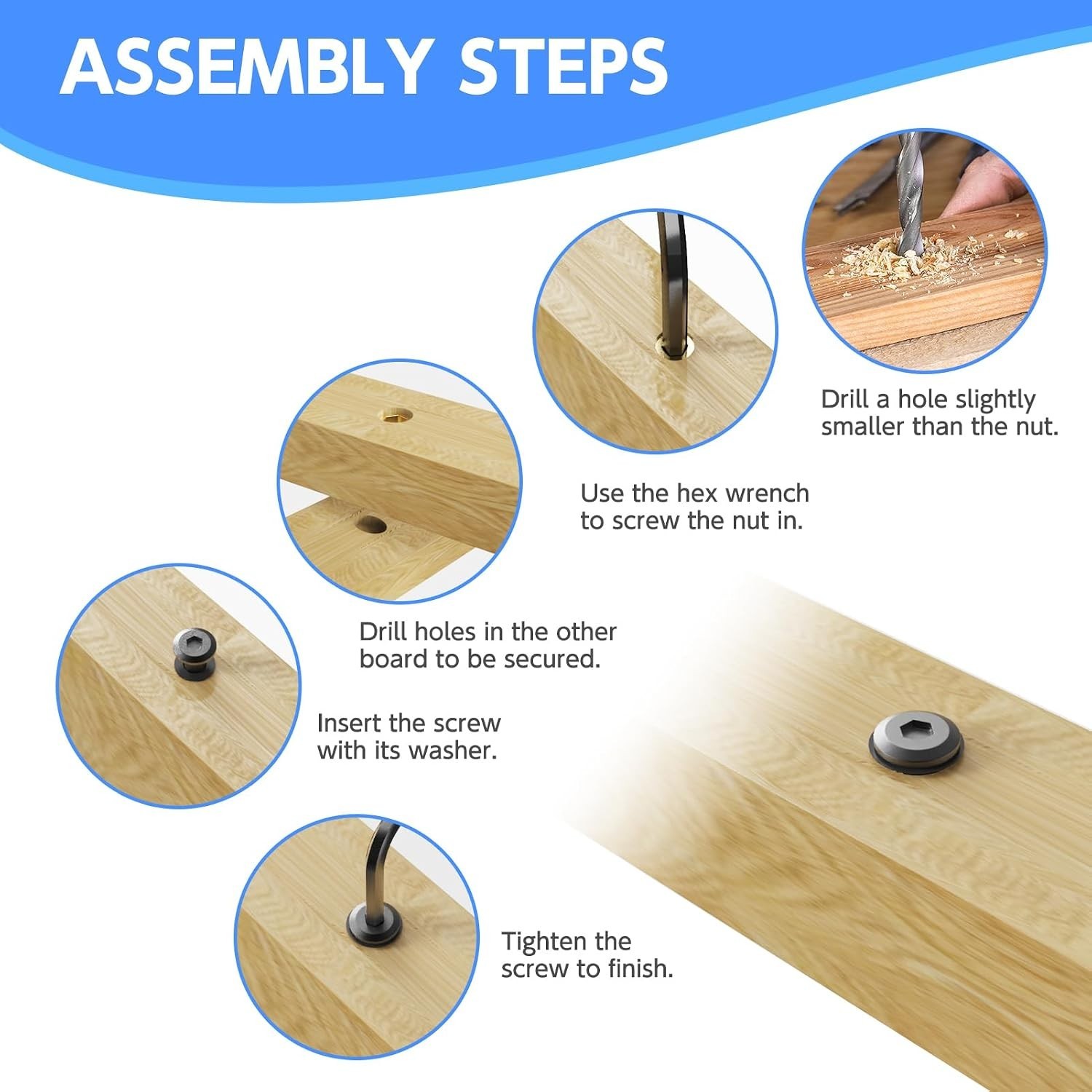 ASSEMBLY STEPS

Drill a hole slightly smaller than the nut.

Use the hex wrench to screw the nut in.

Drill holes in the other board to be secured.

Insert the screw with its washer.

Tighten the screw to finish.