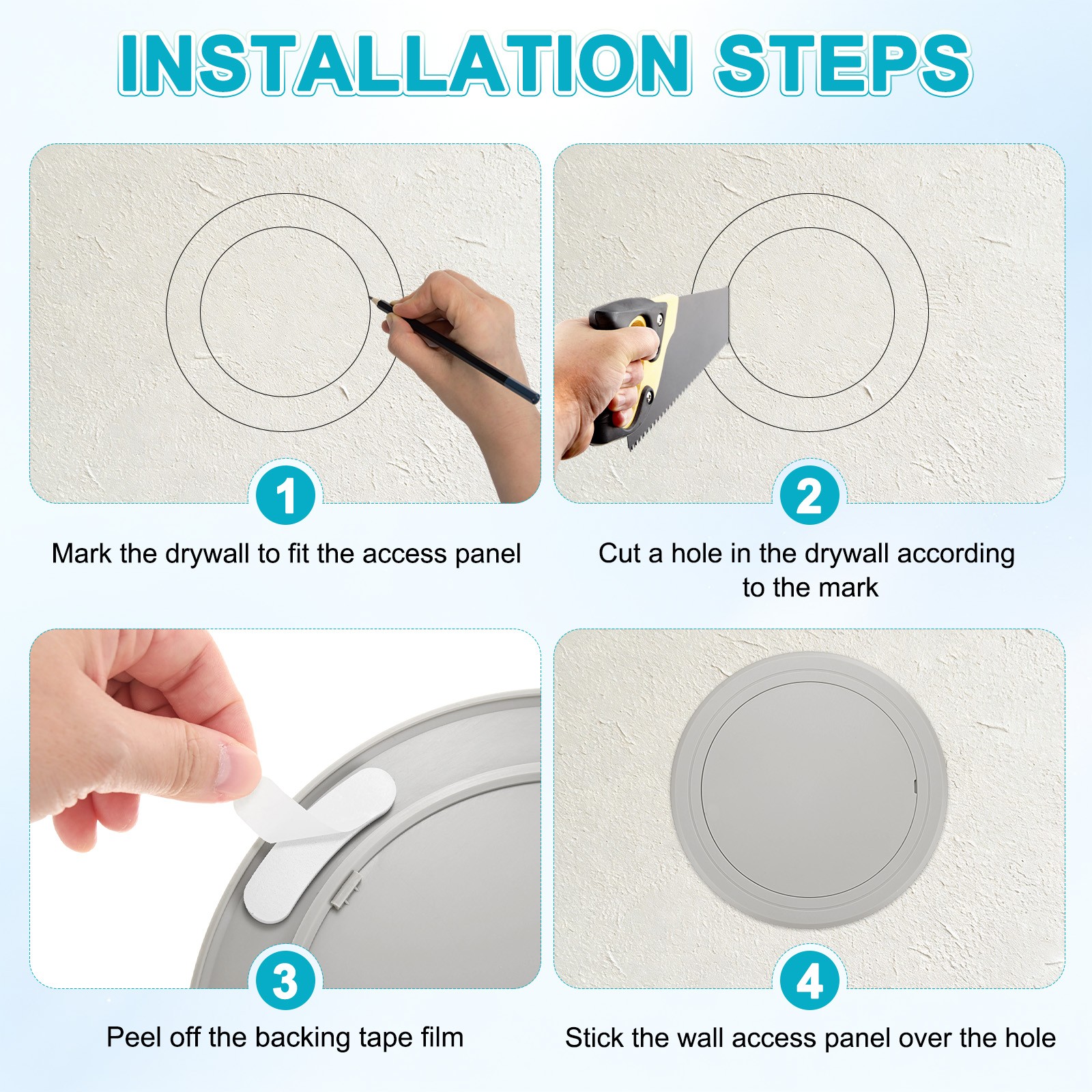 INSTALLATION STEPS

1

Mark the drywall to fit the access panel

2

Cut a hole in the drywall according to the mark

3

Peel off the backing tape film

4

Stick the wall access panel over the hole