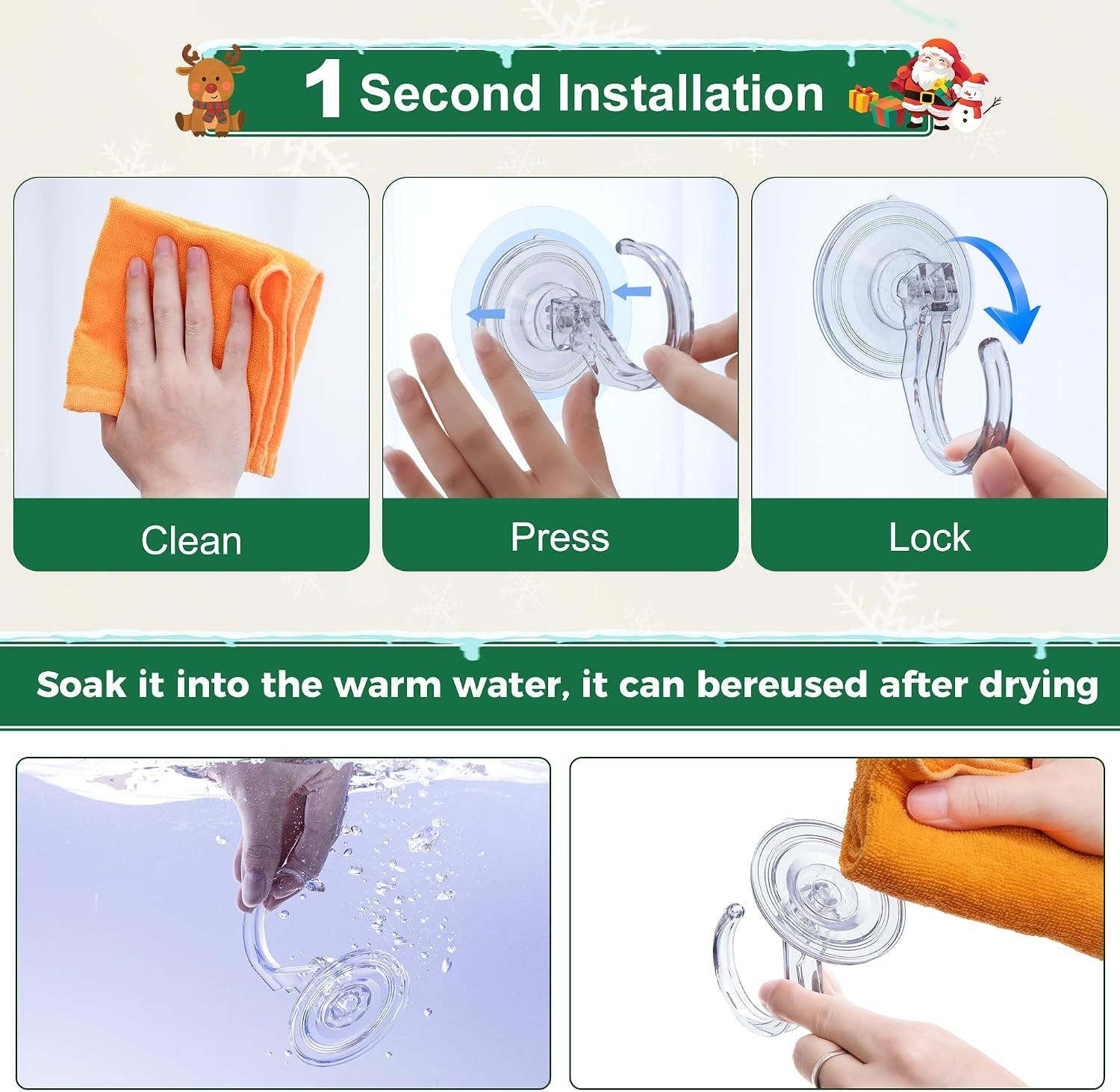 1 Second Installation

Clean

Press

Lock

Soak it into the warm water, it can bereused after drying