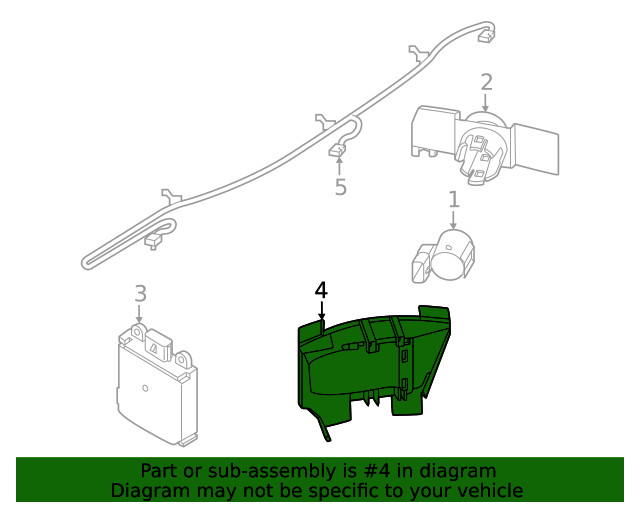 2
5
1
3
4
Part or sub-assembly is #4 in diagram
Diagram may not be specific to your vehicle