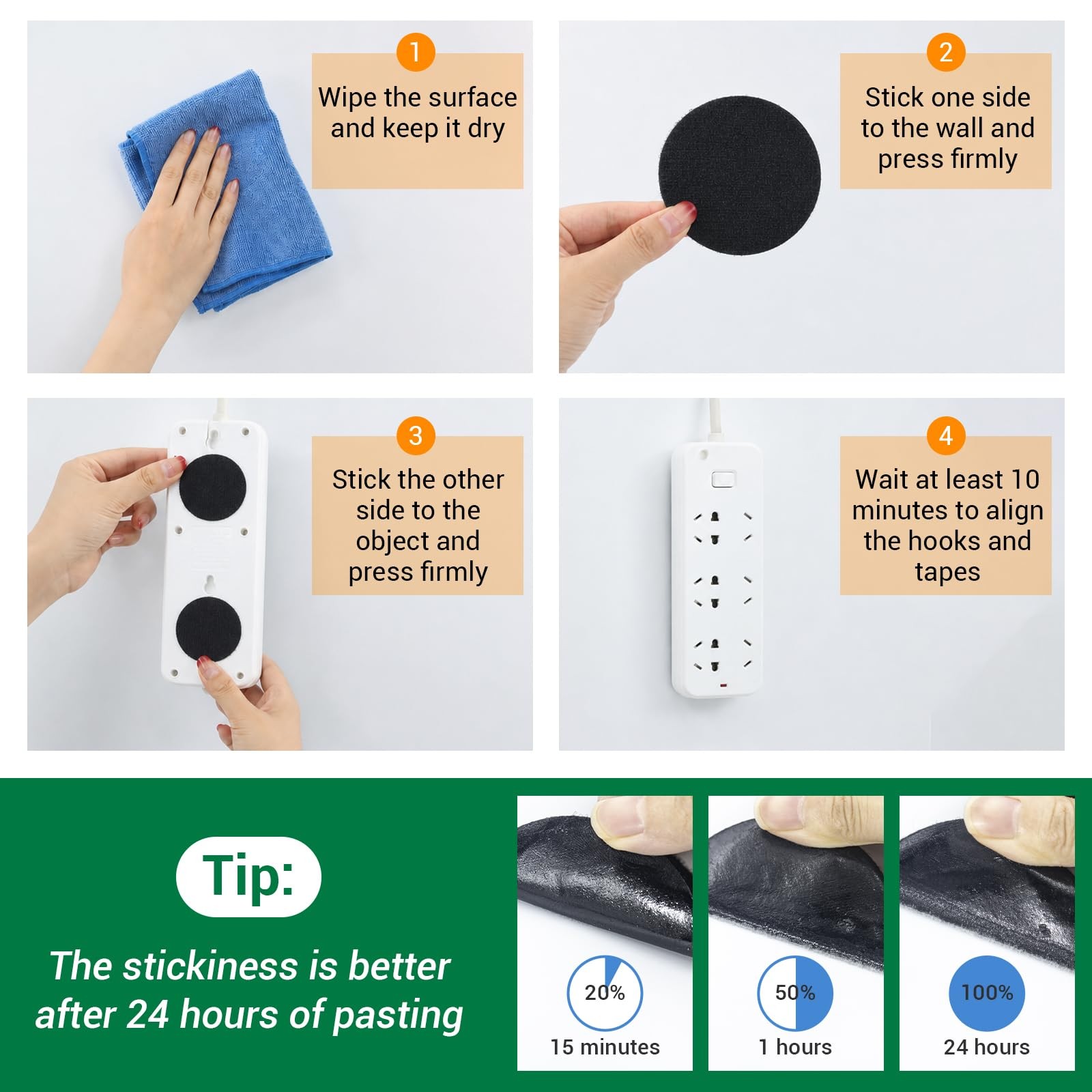 1

Wipe the surface and keep it dry

2

Stick one side to the wall and press firmly

3

Stick the other side to the object and press firmly

4

Wait at least 10 minutes to align the hooks and tapes

Tip:

The stickiness is better after 24 hours of pasting

20%

15 minutes

50%

1 hours

100%

24 hours