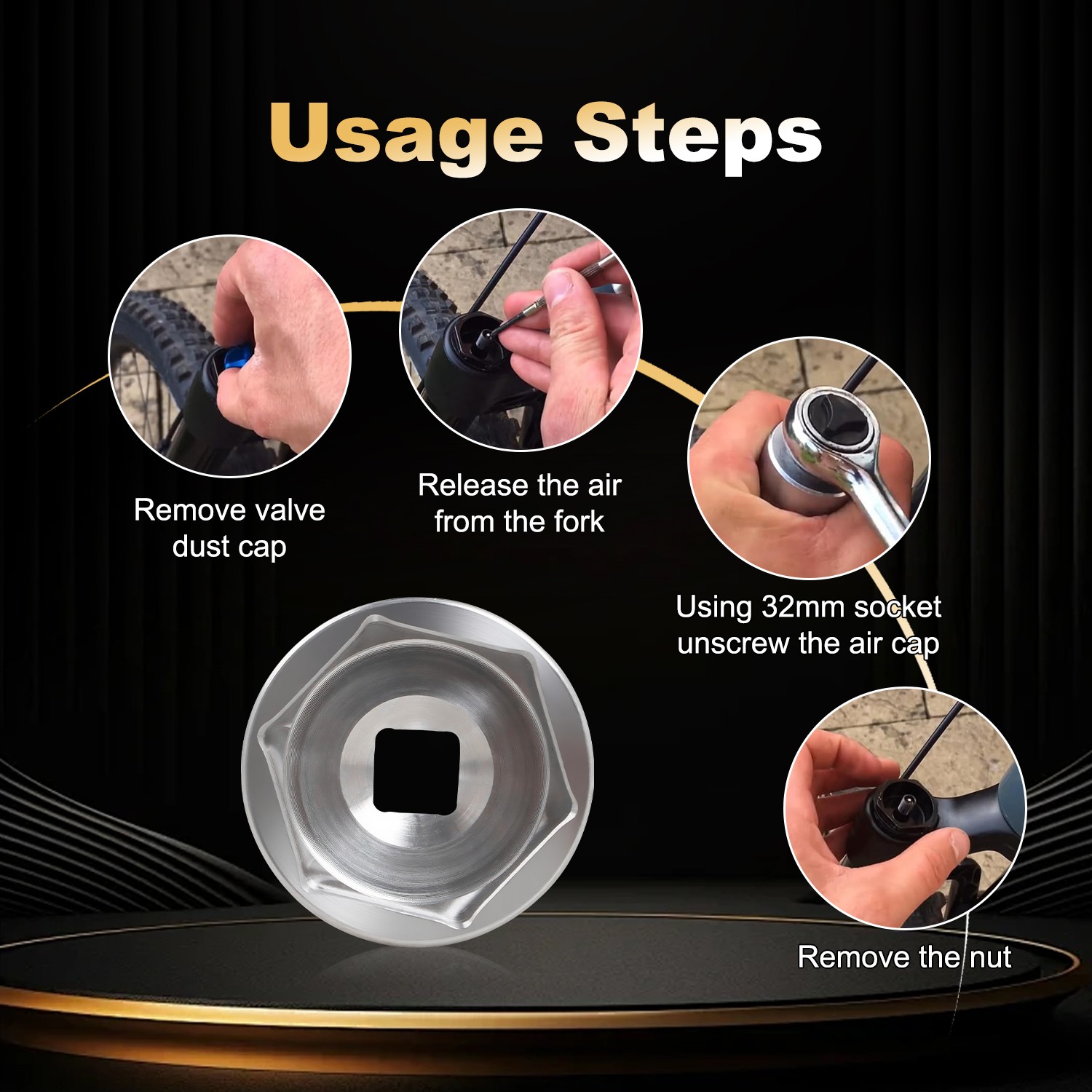 Usage Steps

Remove valve dust cap

Release the air from the fork

Using 32mm socket unscrew the air cap

Remove the nut