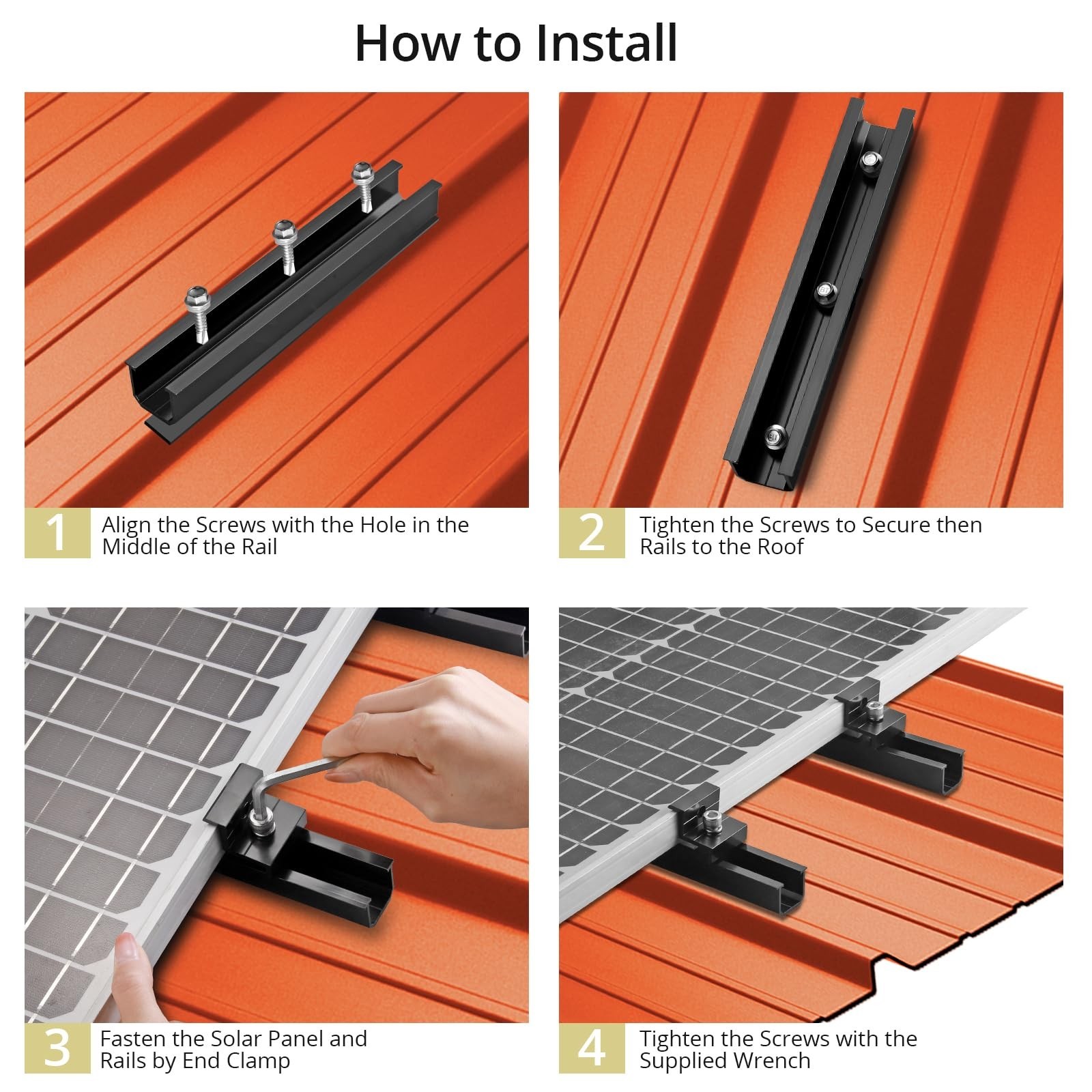 How to Install

1 Align the Screws with the Hole in the Middle of the Rail

2 Tighten the Screws to Secure then Rails to the Roof

3 Fasten the Solar Panel and Rails by End Clamp

4 Tighten the Screws with the Supplied Wrench