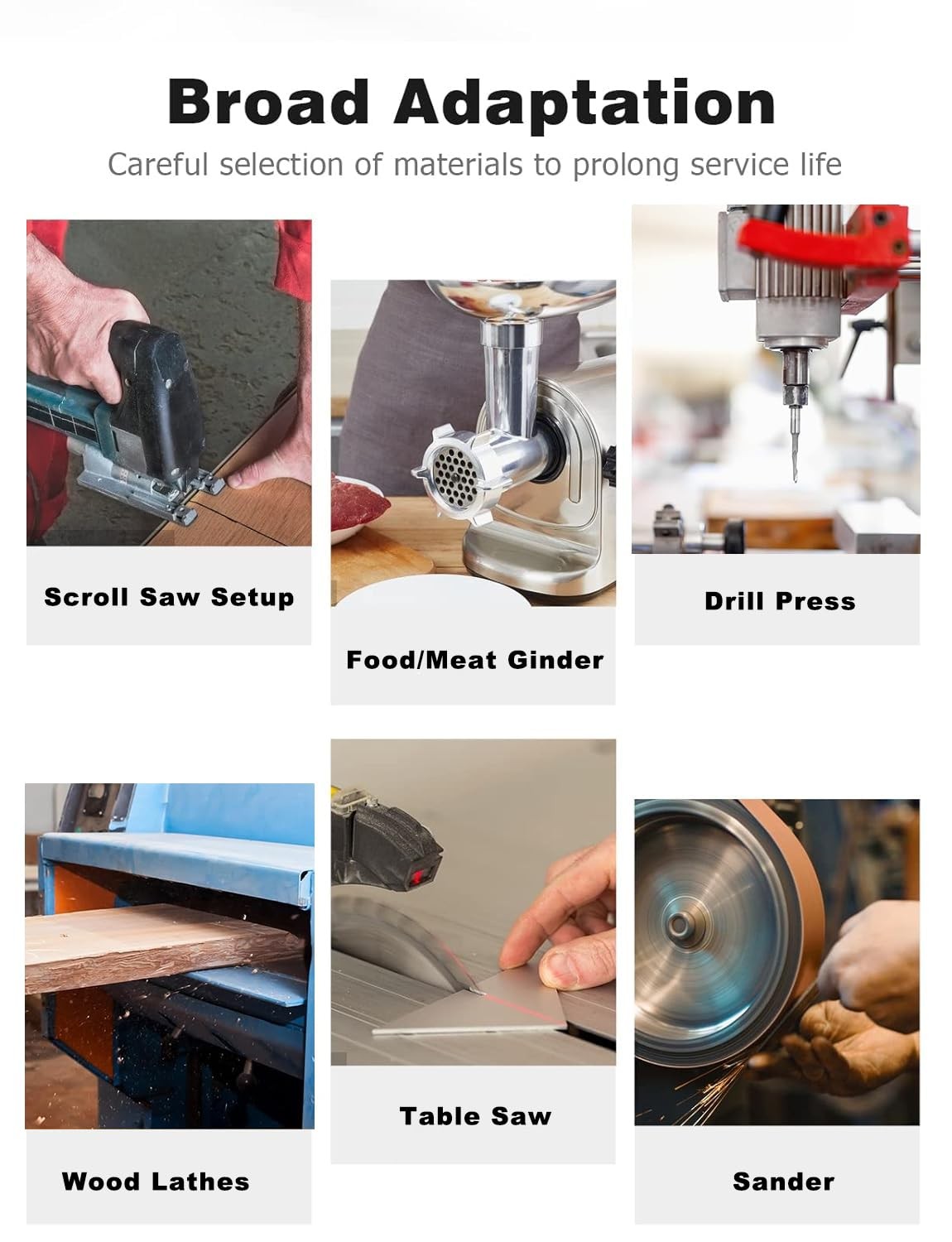 Broad Adaptation

Careful selection of materials to prolong service life

Scroll Saw Setup

Food/Meat Ginder

Drill Press

Wood Lathes

Table Saw

Sander