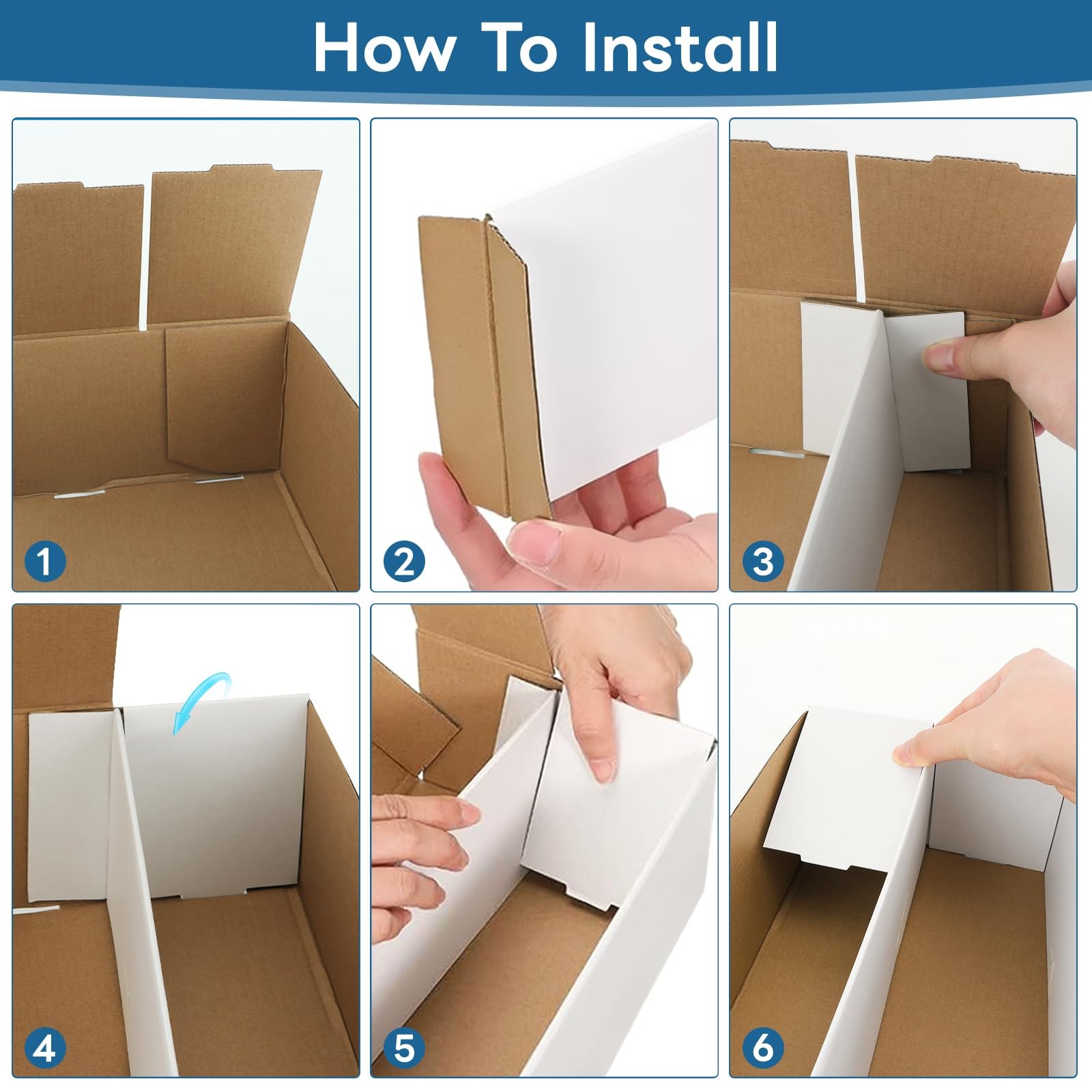 How To Install

1

2

3

4

5

6