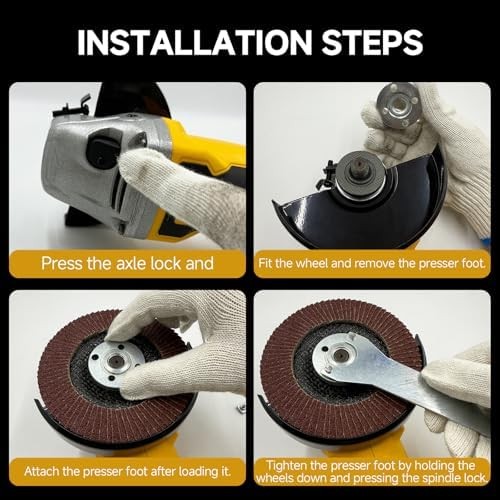 INSTALLATION STEPS

Press the axle lock and

Fit the wheel and remove the presser foot.

Attach the presser foot after loading it.

Tighten the presser foot by holding the wheels down and pressing the spindle lock.