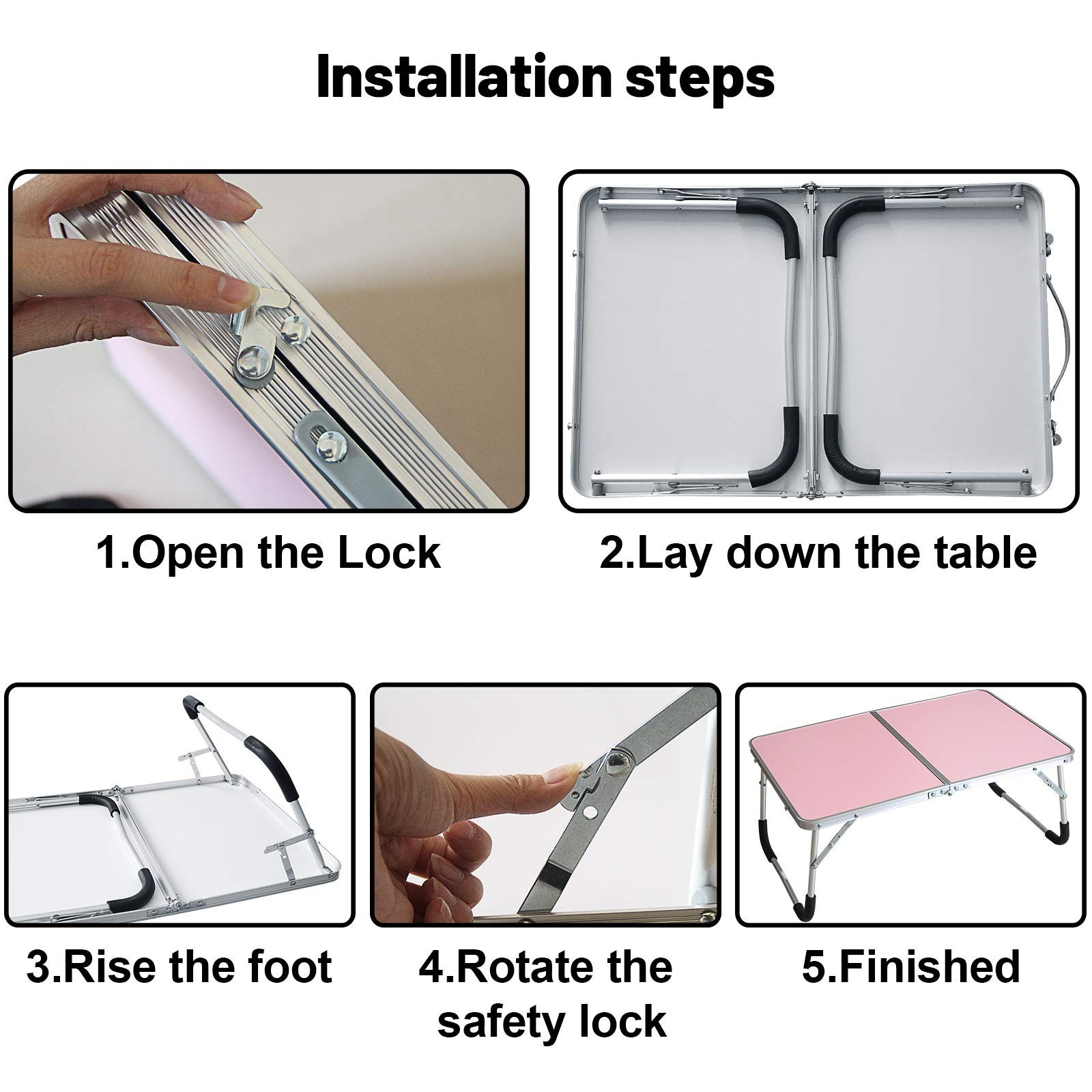 Installation steps

1.Open the Lock

2.Lay down the table

3.Rise the foot

4.Rotate the safety lock

5.Finished