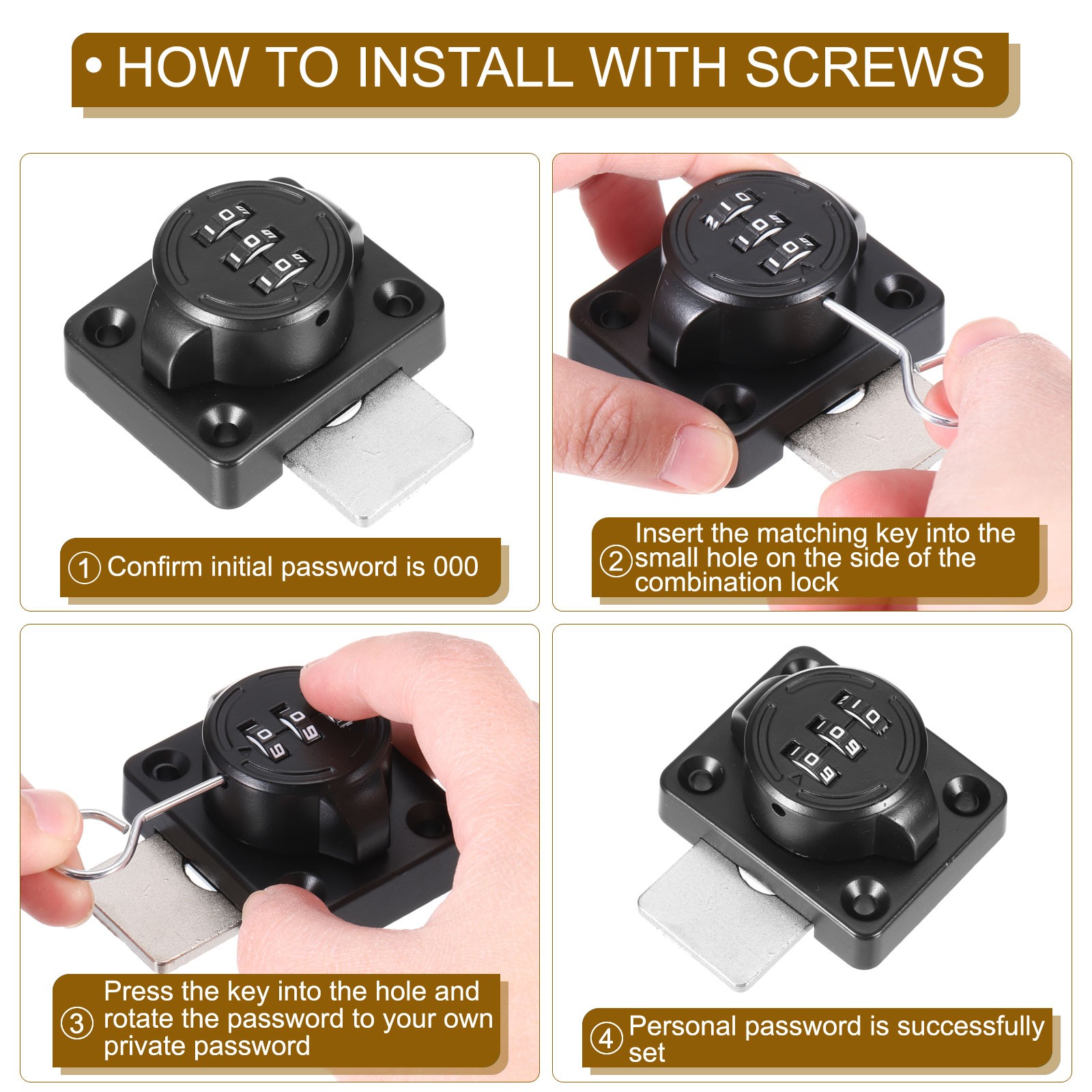 • HOW TO INSTALL WITH SCREWS

① Confirm initial password is 000

② Insert the matching key into the small hole on the side of the combination lock

③ Press the key into the hole and rotate the password to your own private password

④ Personal password is successfully set