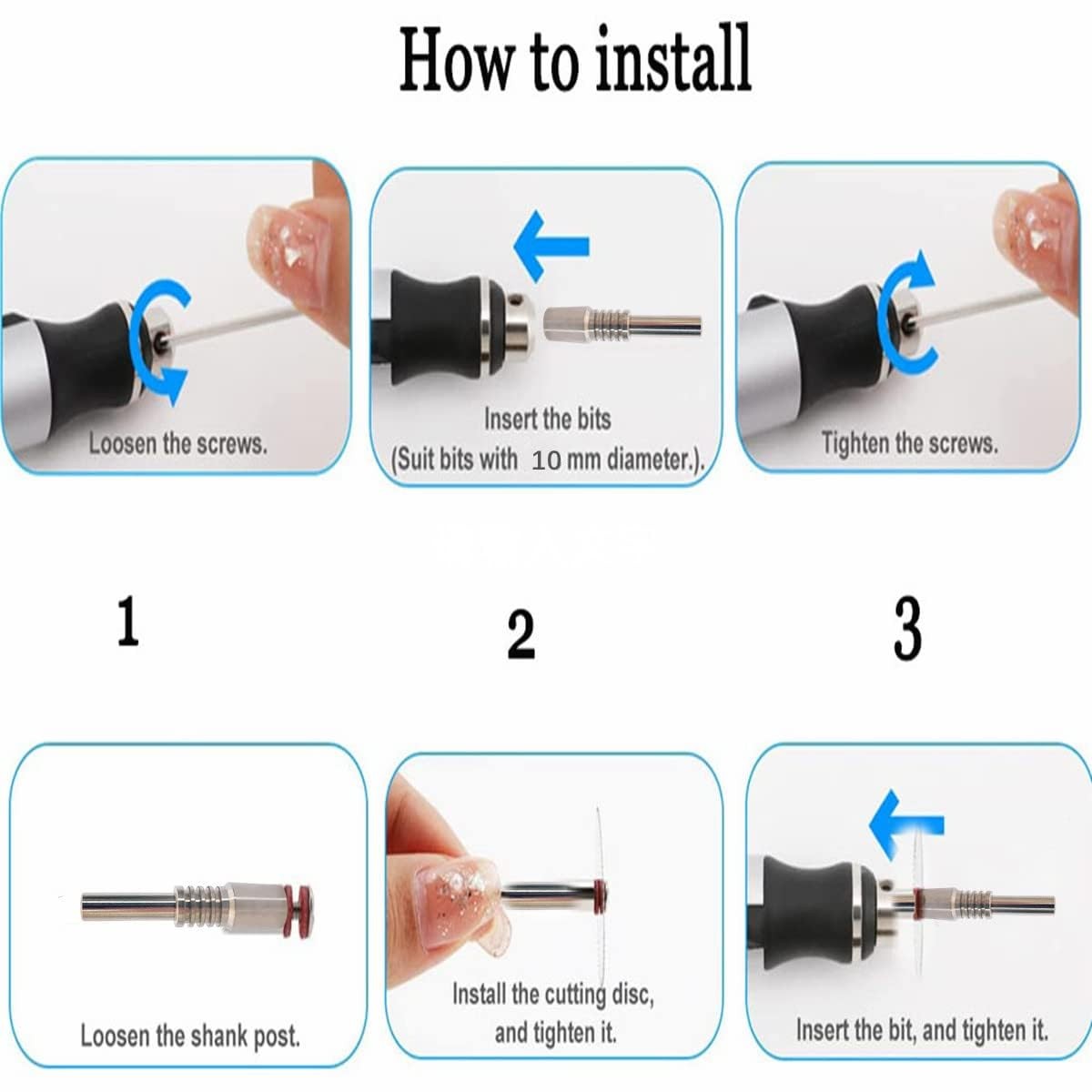 How to install

Loosen the screws.

Insert the bits
(Suit bits with 10 mm diameter.).

Tighten the screws.

1

2

3

Loosen the shank post.

Install the cutting disc,
and tighten it.

Insert the bit, and tighten it.