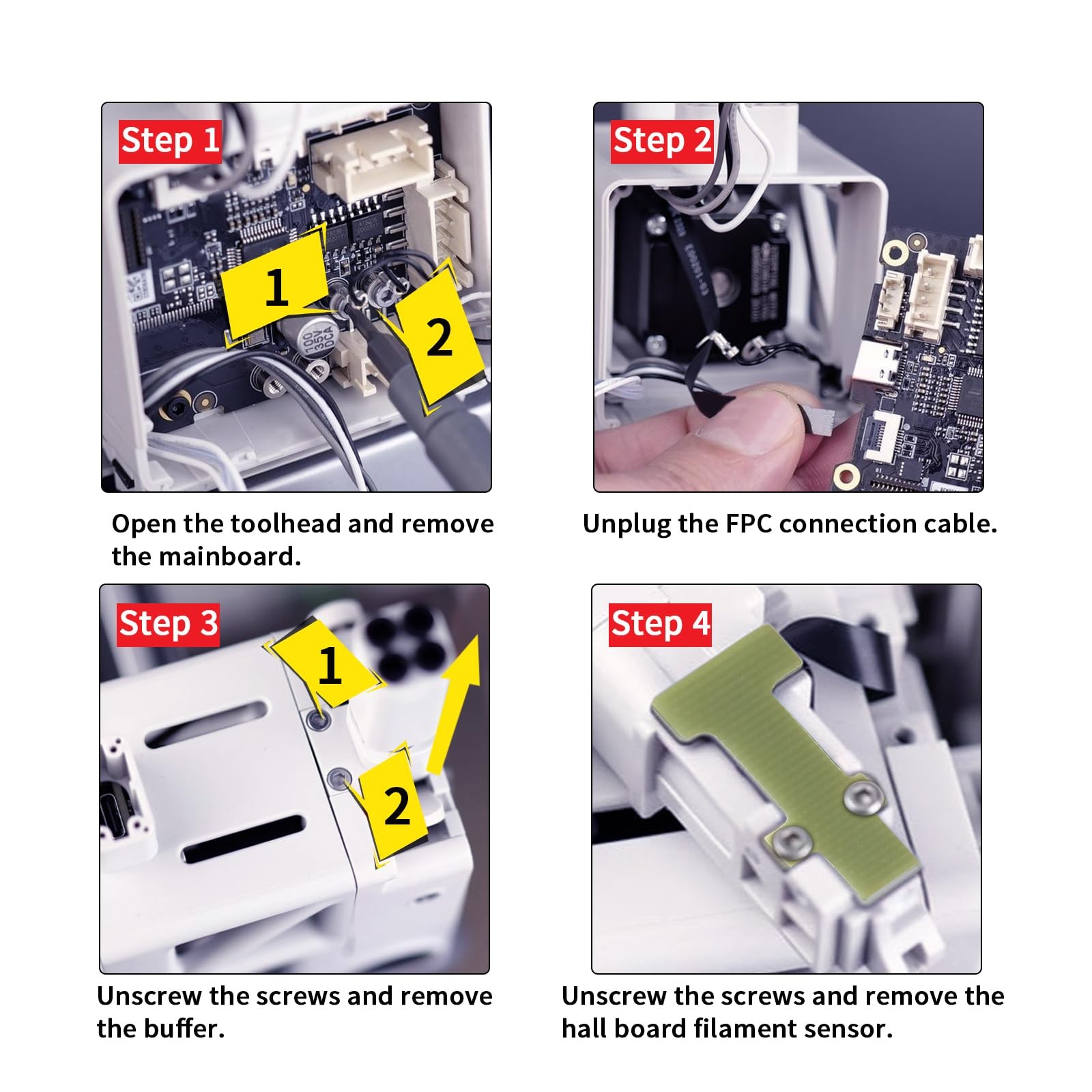 Step 1

1

2

100
35V
DCA

Open the toolhead and remove the mainboard.

Step 2

Unplug the FPC connection cable.

Step 3

1

2

Unscrew the screws and remove the buffer.

Step 4

Unscrew the screws and remove the hall board filament sensor.