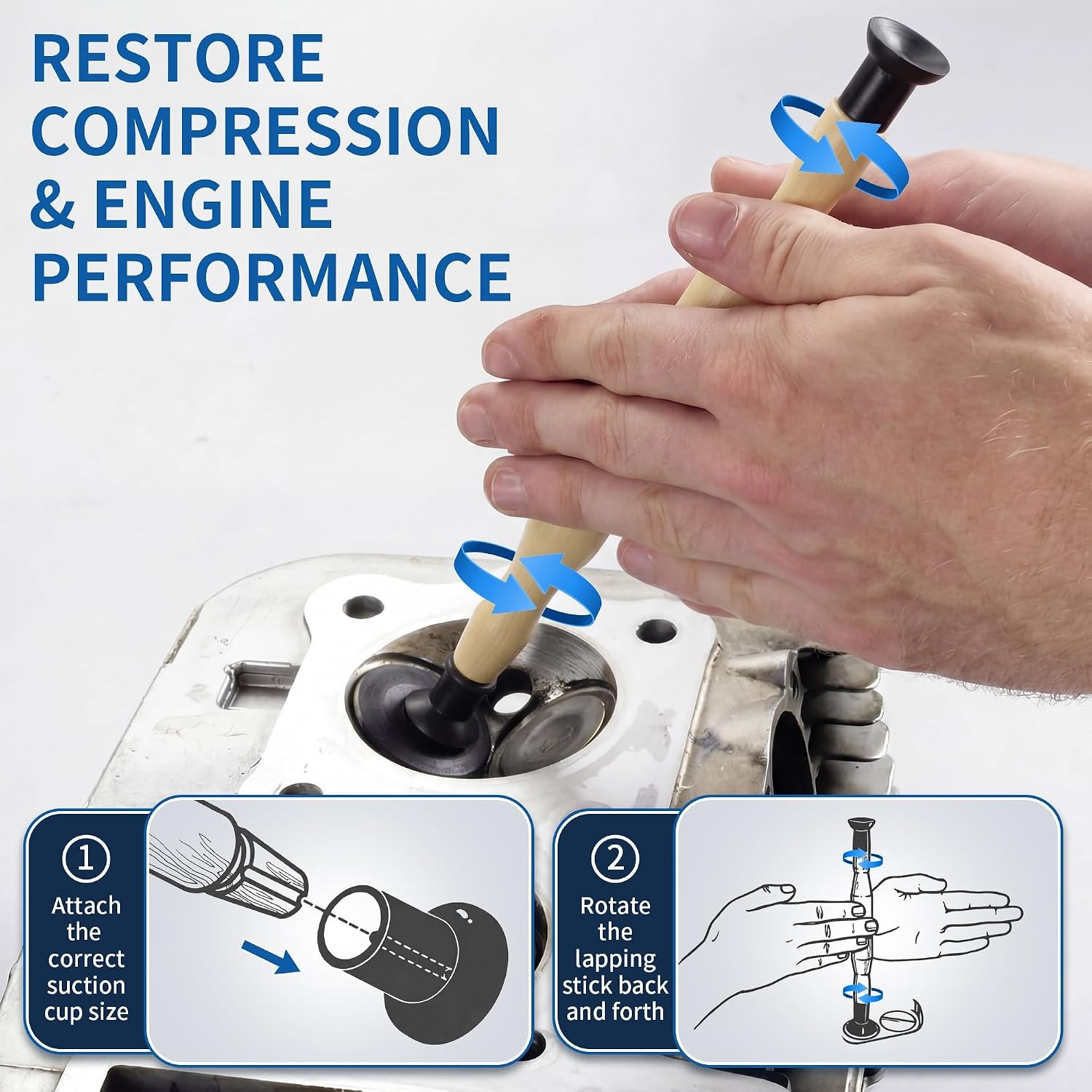 RESTORE COMPRESSION & ENGINE PERFORMANCE

①
Attach the correct suction cup size

②
Rotate the lapping stick back and forth