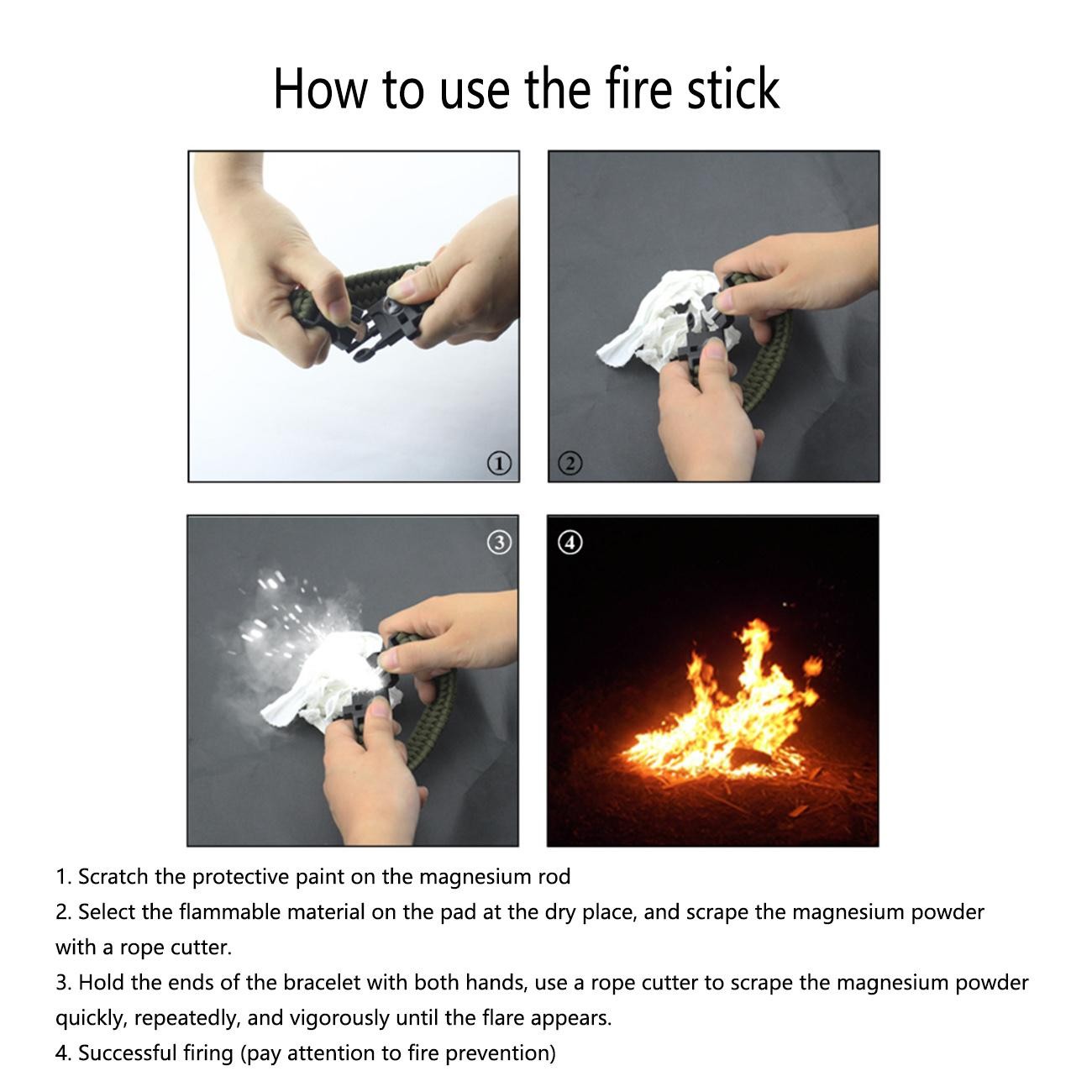 How to use the fire stick

①

②

③

④

1. Scratch the protective paint on the magnesium rod

2. Select the flammable material on the pad at the dry place, and scrape the magnesium powder with a rope cutter.

3. Hold the ends of the bracelet with both hands, use a rope cutter to scrape the magnesium powder quickly, repeatedly, and vigorously until the flare appears.

4. Successful firing (pay attention to fire prevention)