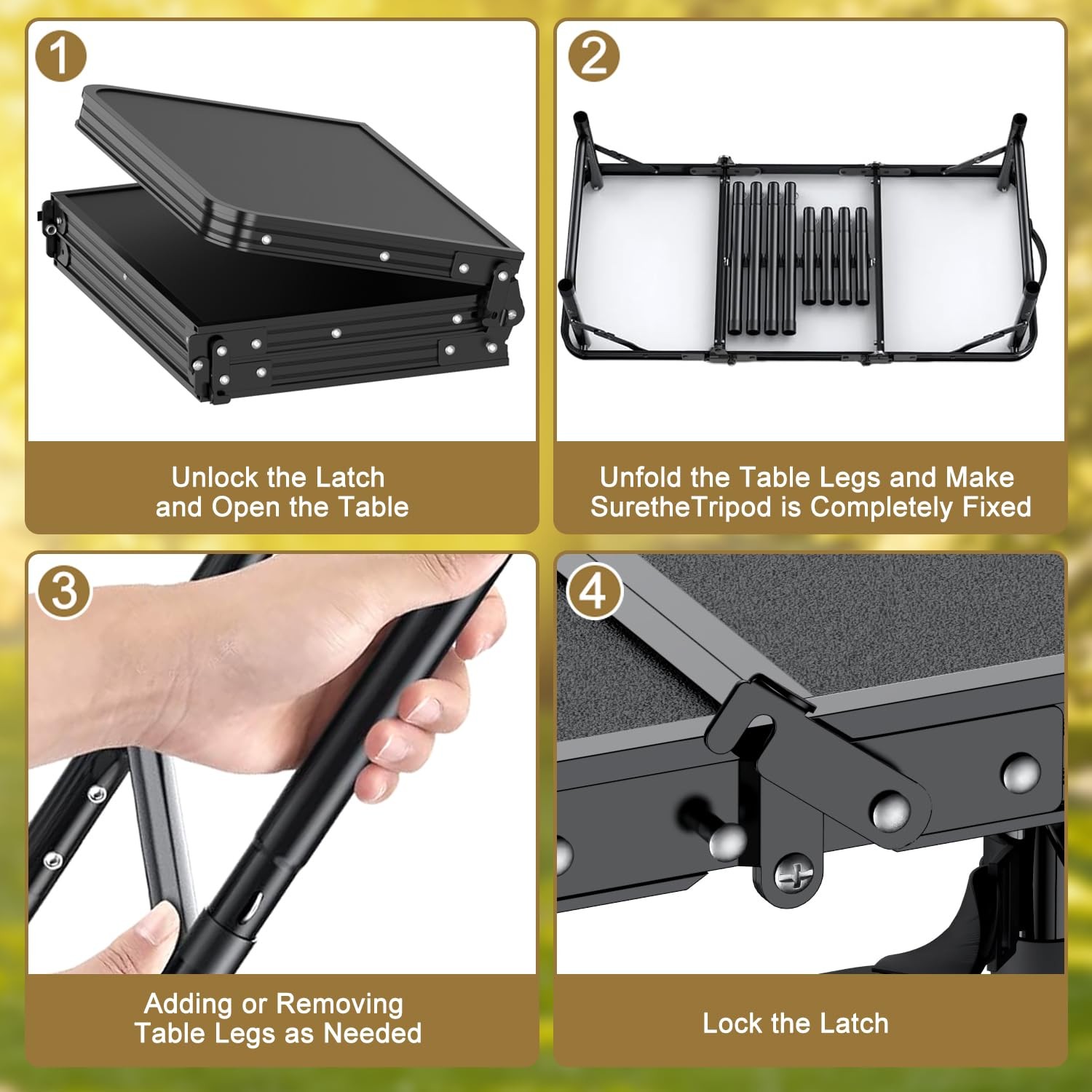 1

Unlock the Latch and Open the Table

2

Unfold the Table Legs and Make SuretheTripod is Completely Fixed

3

Adding or Removing Table Legs as Needed

4

Lock the Latch