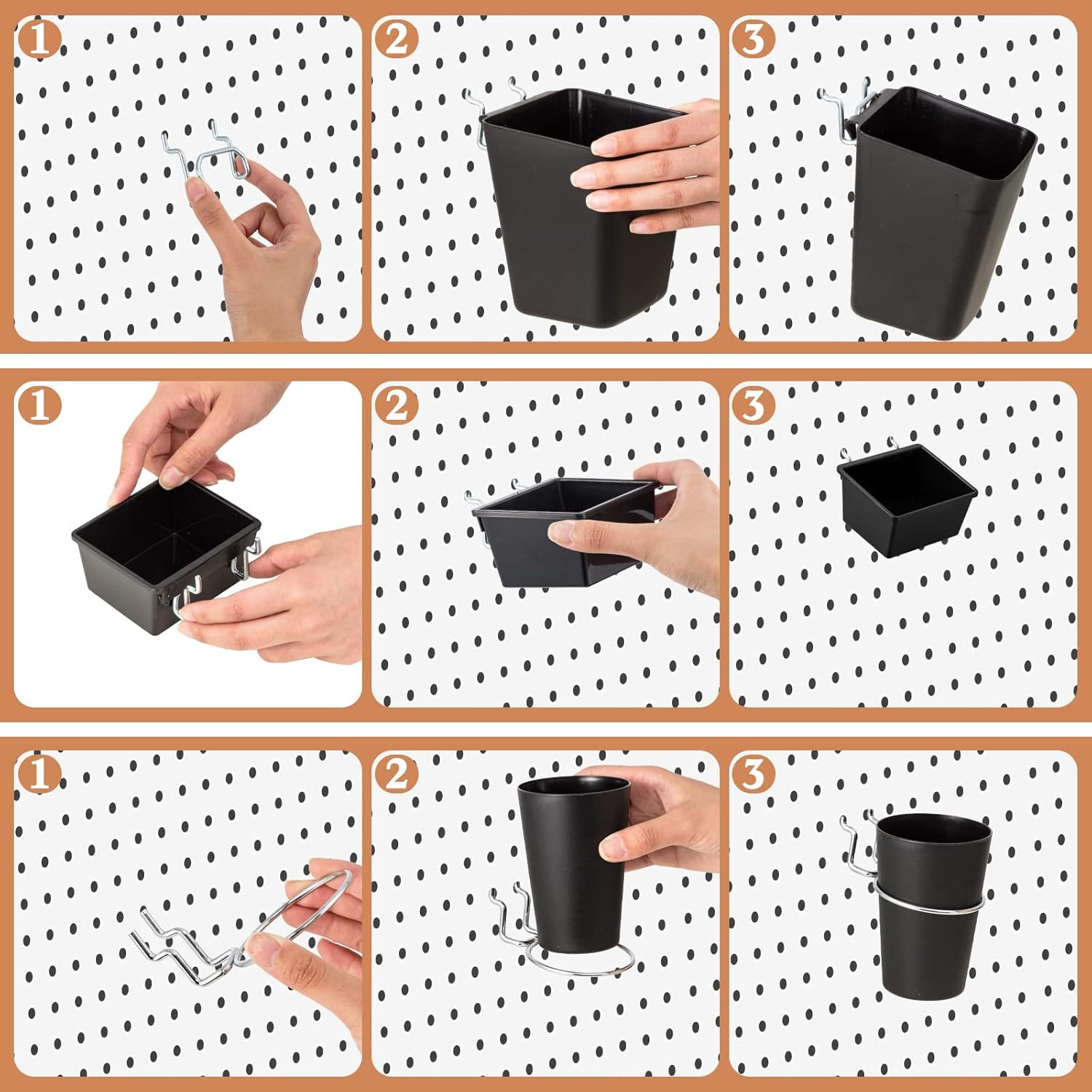 1
2
3
1
2
3
1
2
3