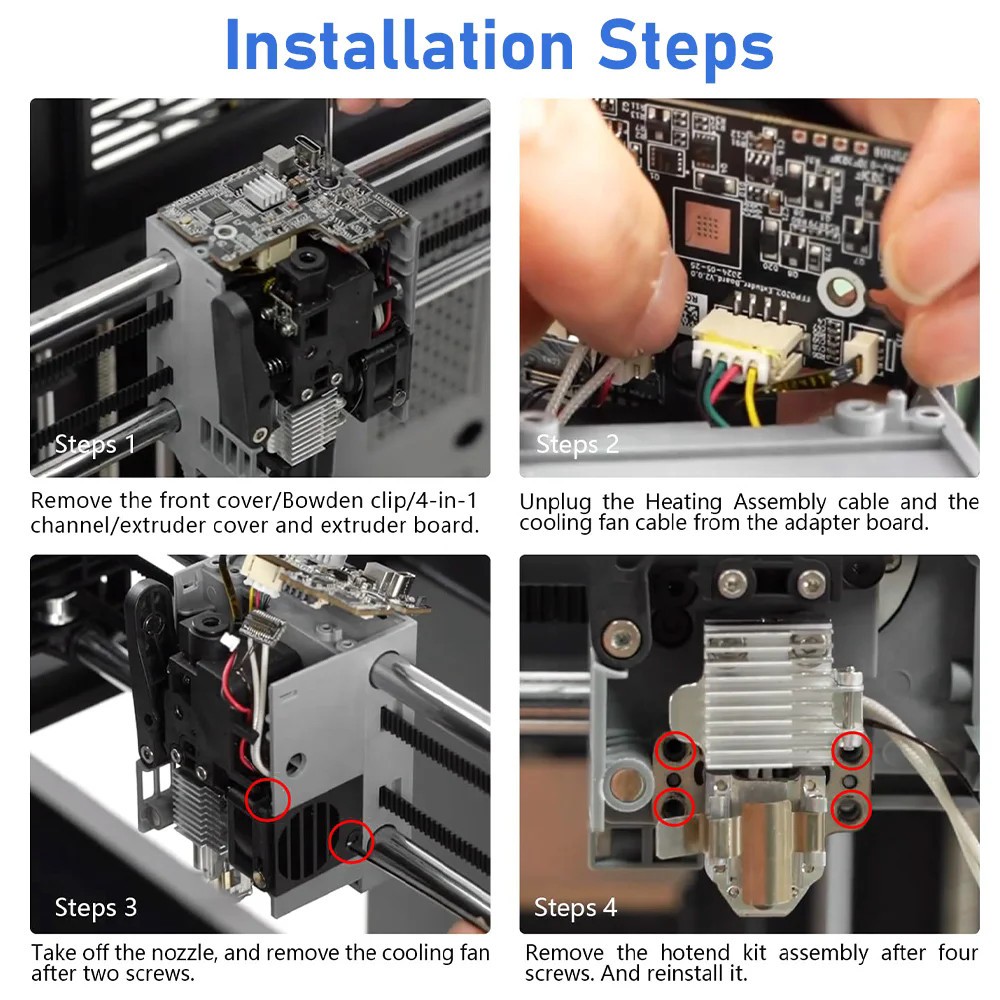 Installation Steps

Steps 1

Remove the front cover/Bowden clip/4-in-1 channel/extruder cover and extruder board.

Steps 2

Unplug the Heating Assembly cable and the cooling fan cable from the adapter board.

Steps 3

Take off the nozzle, and remove the cooling fan after two screws.

Steps 4

Remove the hotend kit assembly after four screws. And reinstall it.