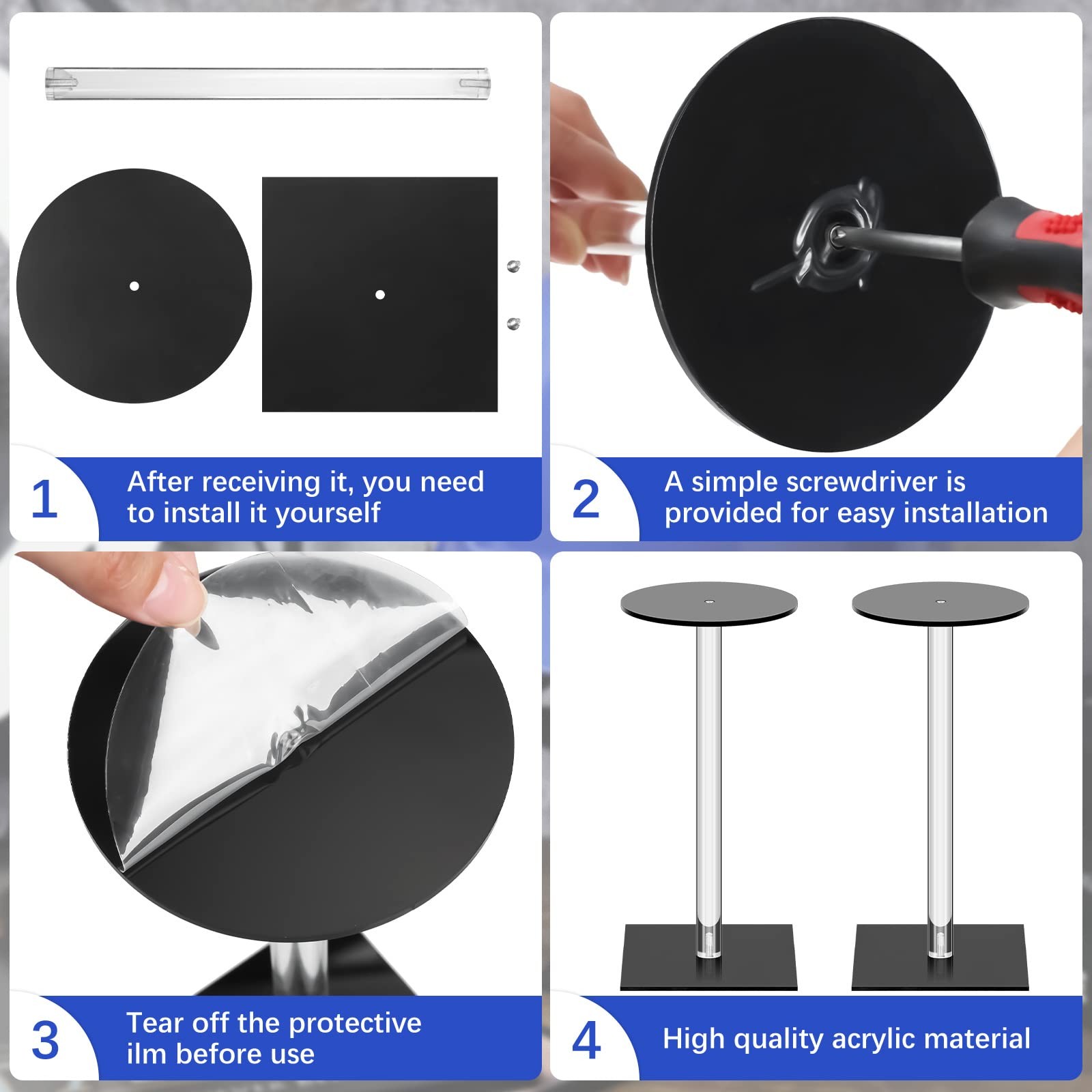 1 After receiving it, you need to install it yourself

2 A simple screwdriver is provided for easy installation

3 Tear off the protective ilm before use

4 High quality acrylic material