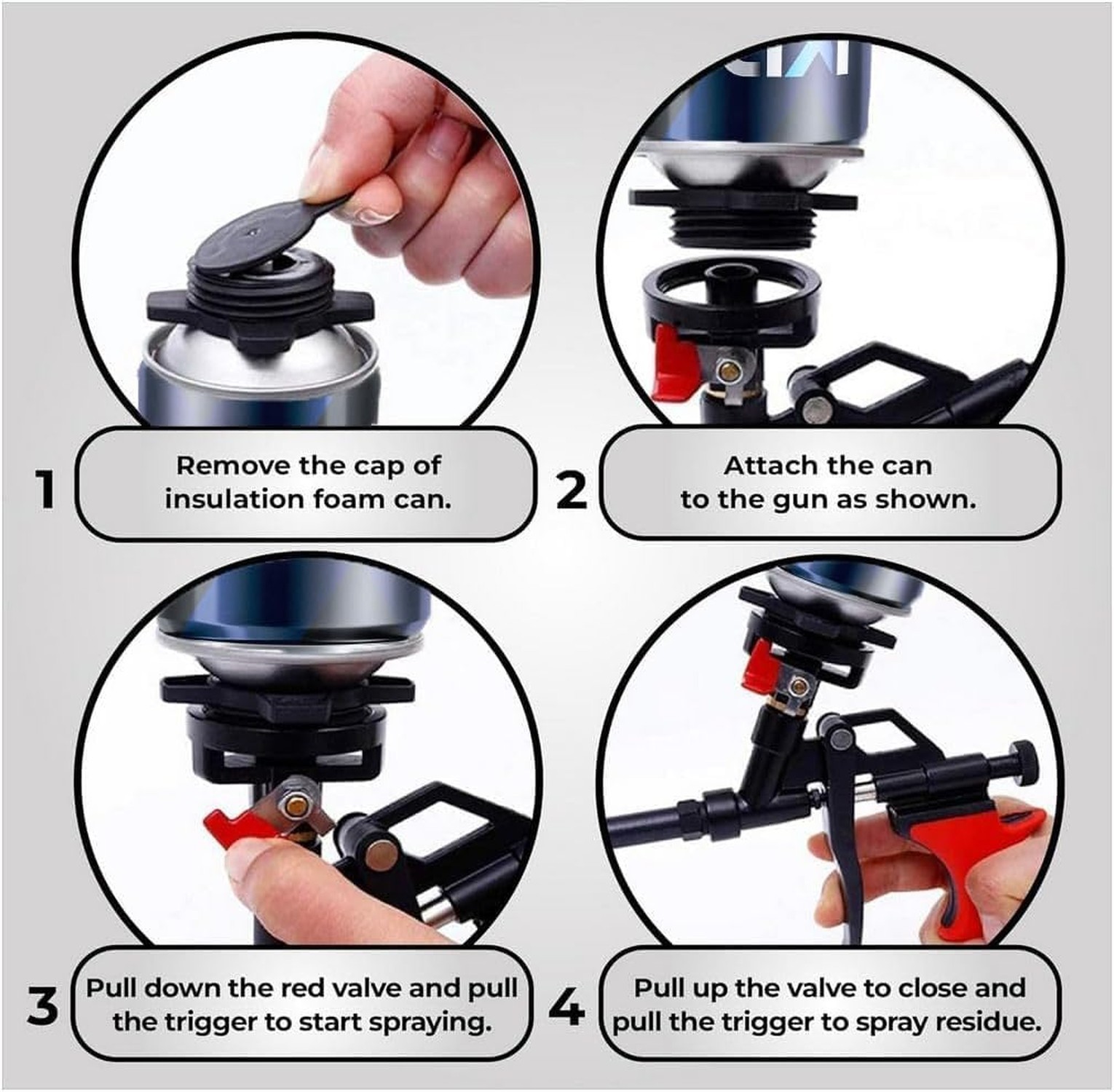 1
Remove the cap of insulation foam can.

2
Attach the can to the gun as shown.

3
Pull down the red valve and pull the trigger to start spraying.

4
Pull up the valve to close and pull the trigger to spray residue.