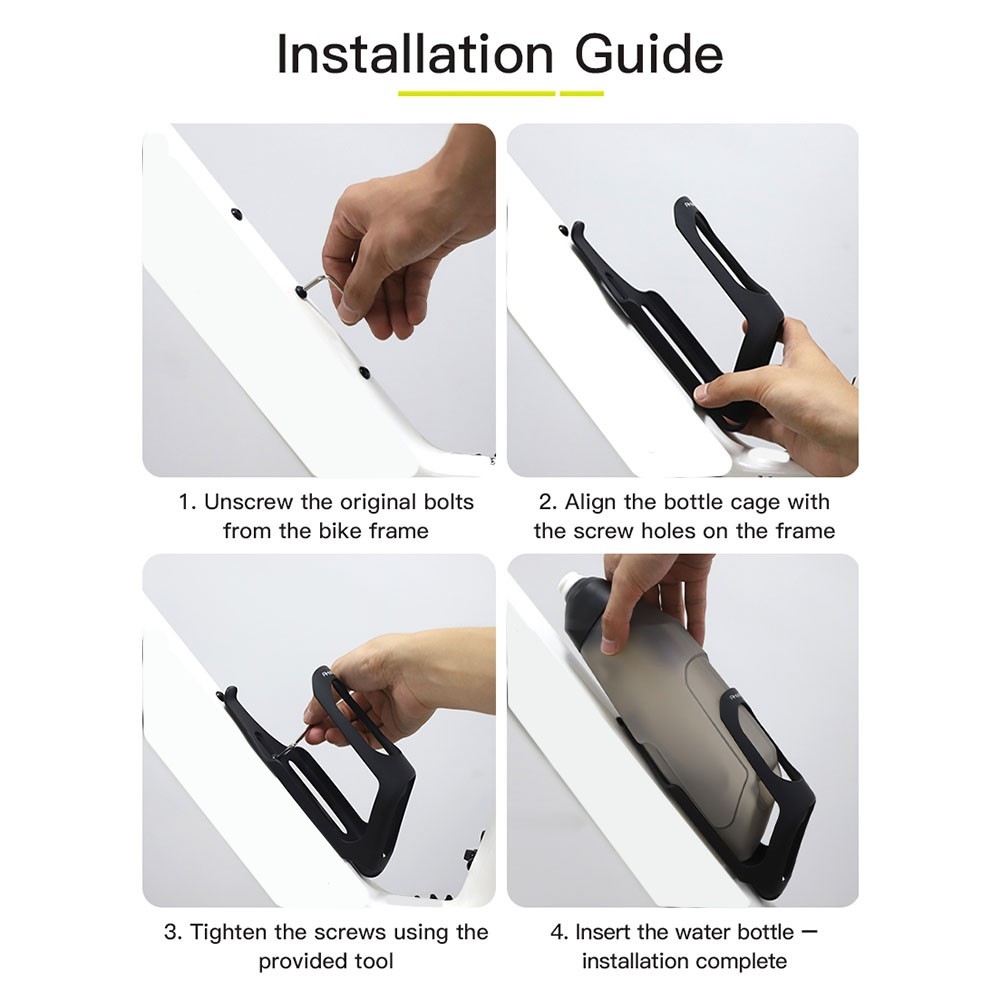 Installation Guide

1. Unscrew the original bolts from the bike frame

2. Align the bottle cage with the screw holes on the frame

3. Tighten the screws using the provided tool

4. Insert the water bottle — installation complete