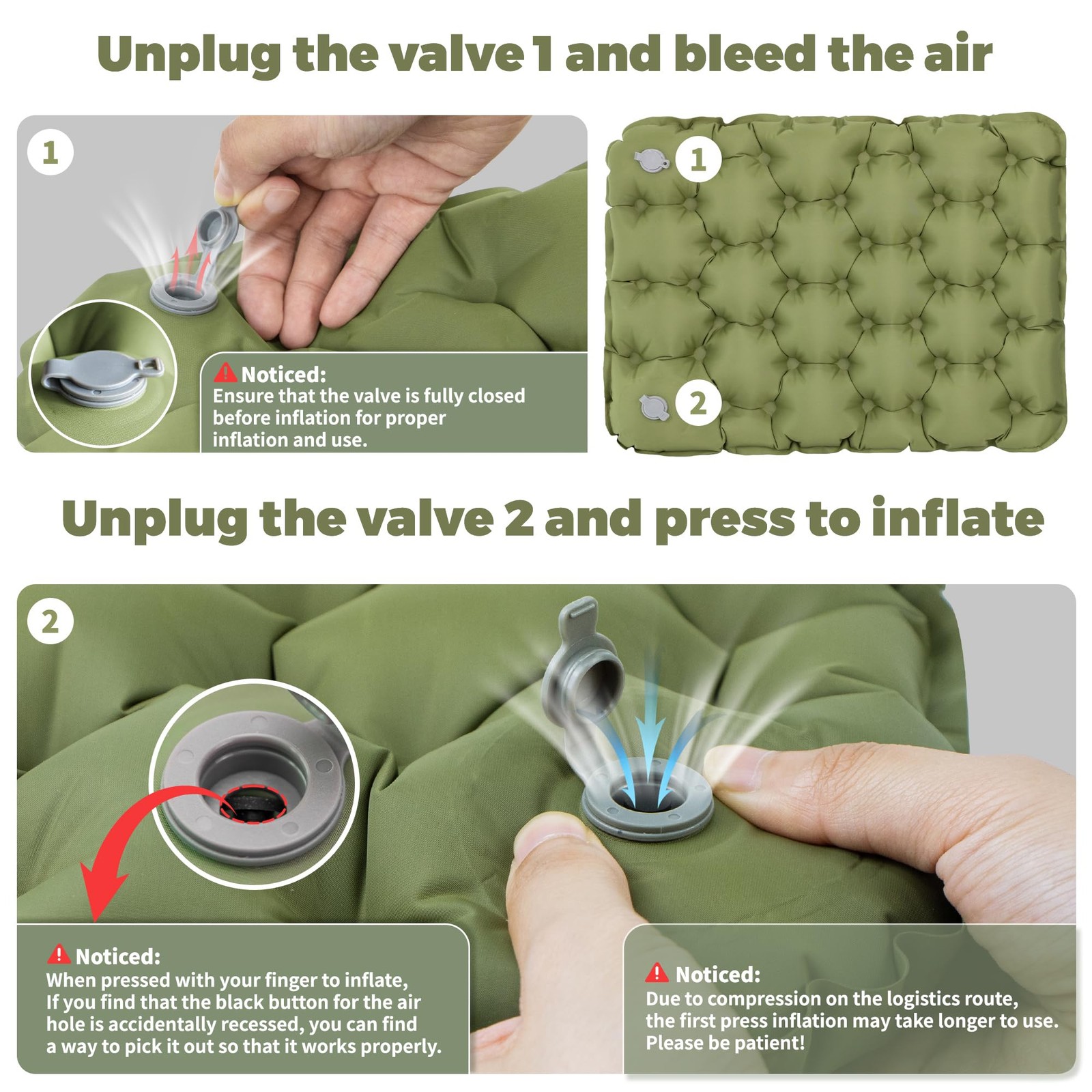 Unplug the valve 1 and bleed the air

1

Noticed:
Ensure that the valve is fully closed before inflation for proper inflation and use.

1

2

Unplug the valve 2 and press to inflate

2

Noticed:
When pressed with your finger to inflate, If you find that the black button for the air hole is accidentally recessed, you can find a way to pick it out so that it works properly.

Noticed:
Due to compression on the logistics route, the first press inflation may take longer to use. Please be patient!