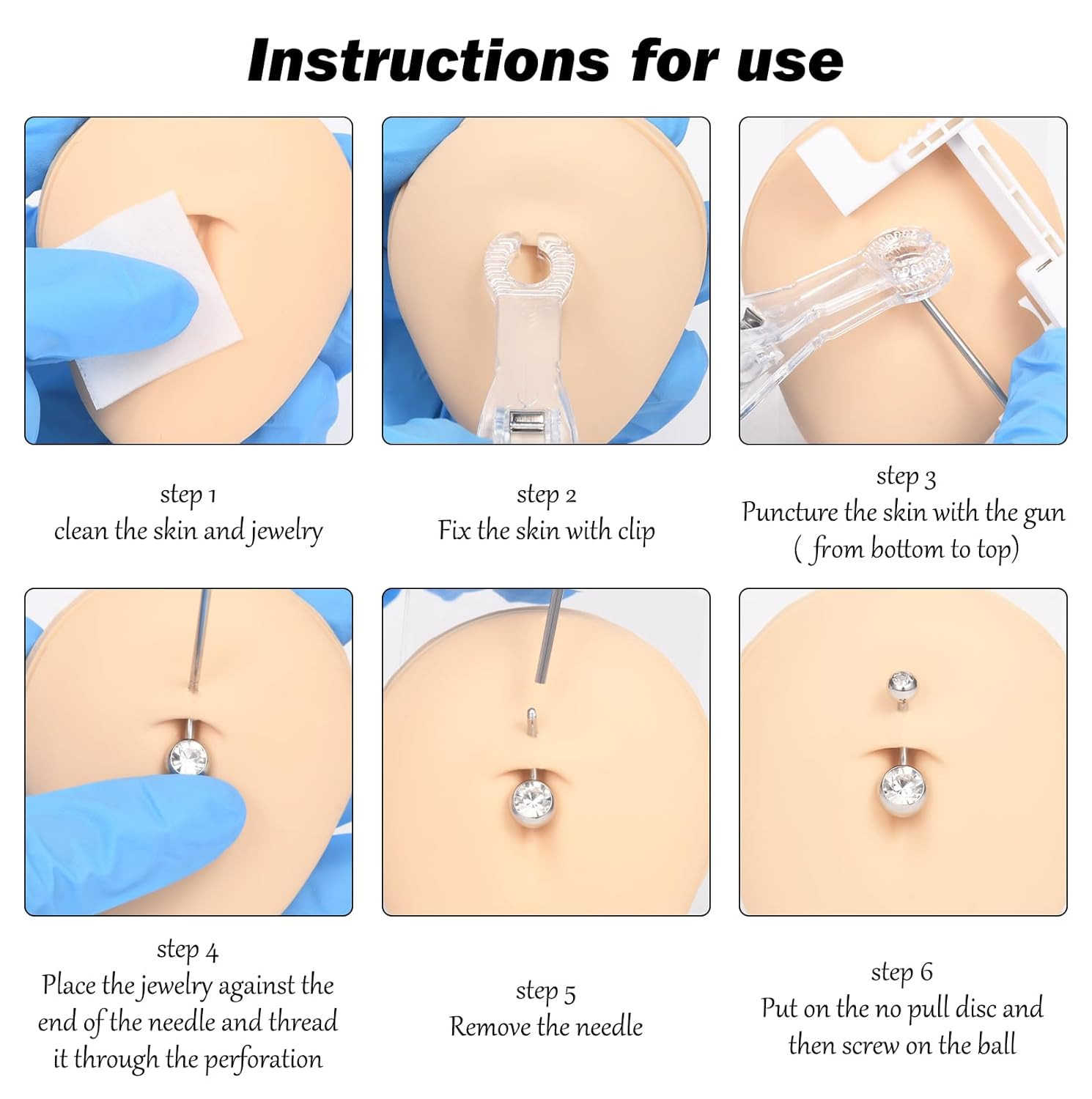 Instructions for use

step 1
clean the skin and jewelry

step 2
Fix the skin with clip

step 3
Puncture the skin with the gun
( from bottom to top)

step 4
Place the jewelry against the end of the needle and thread it through the perforation

step 5
Remove the needle

step 6
Put on the no pull disc and then screw on the ball