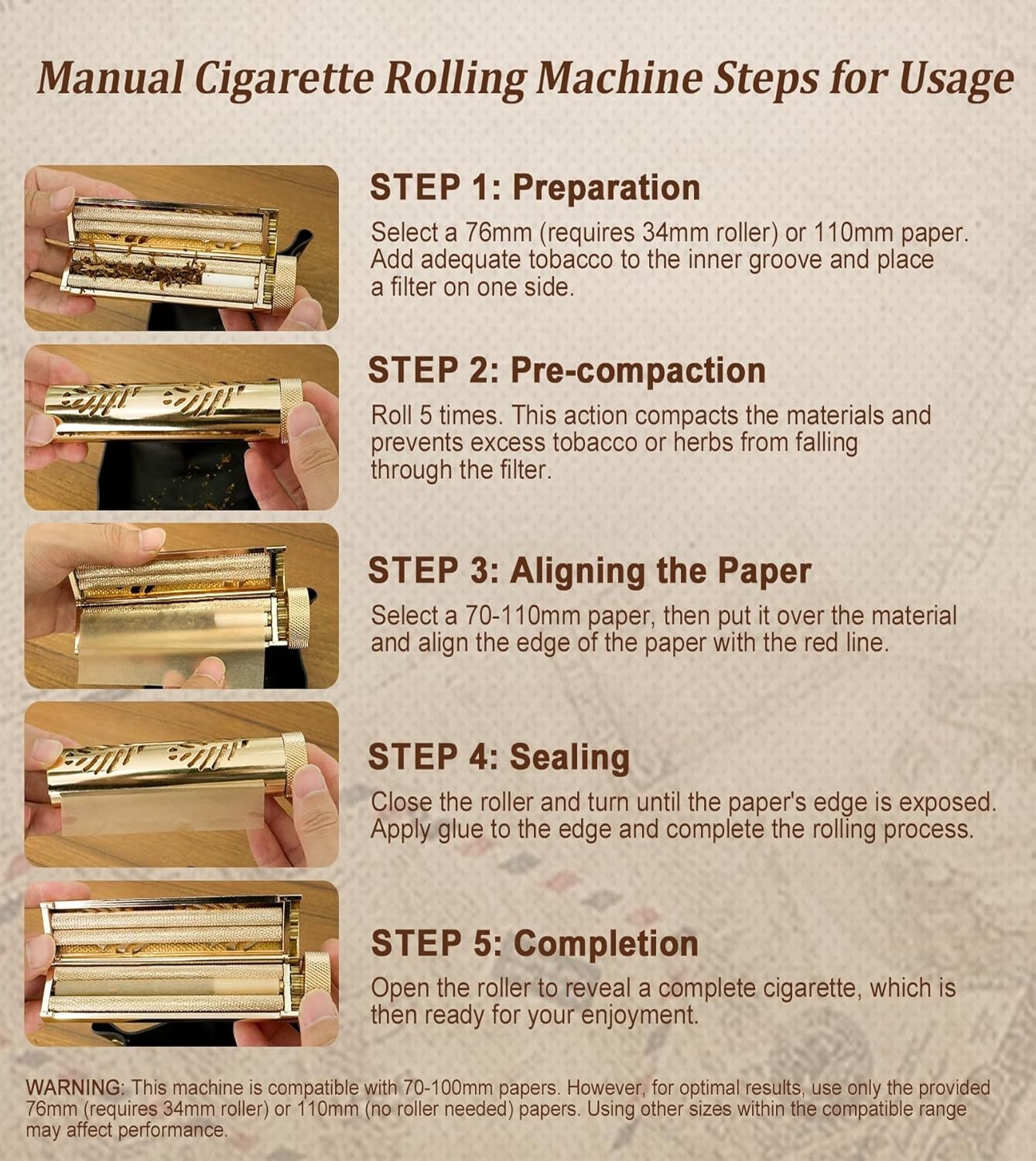 Manual Cigarette Rolling Machine Steps for Usage

STEP 1: Preparation

Select a 76mm (requires 34mm roller) or 110mm paper. Add adequate tobacco to the inner groove and place a filter on one side.

STEP 2: Pre-compaction

Roll 5 times. This action compacts the materials and prevents excess tobacco or herbs from falling through the filter.

STEP 3: Aligning the Paper

Select a 70-110mm paper, then put it over the material and align the edge of the paper with the red line.

STEP 4: Sealing

Close the roller and turn until the paper's edge is exposed. Apply glue to the edge and complete the rolling process.

STEP 5: Completion

Open the roller to reveal a complete cigarette, which is then ready for your enjoyment.

WARNING: This machine is compatible with 70-100mm papers. However, for optimal results, use only the provided 76mm (requires 34mm roller) or 110mm (no roller needed) papers. Using other sizes within the compatible range may affect performance.