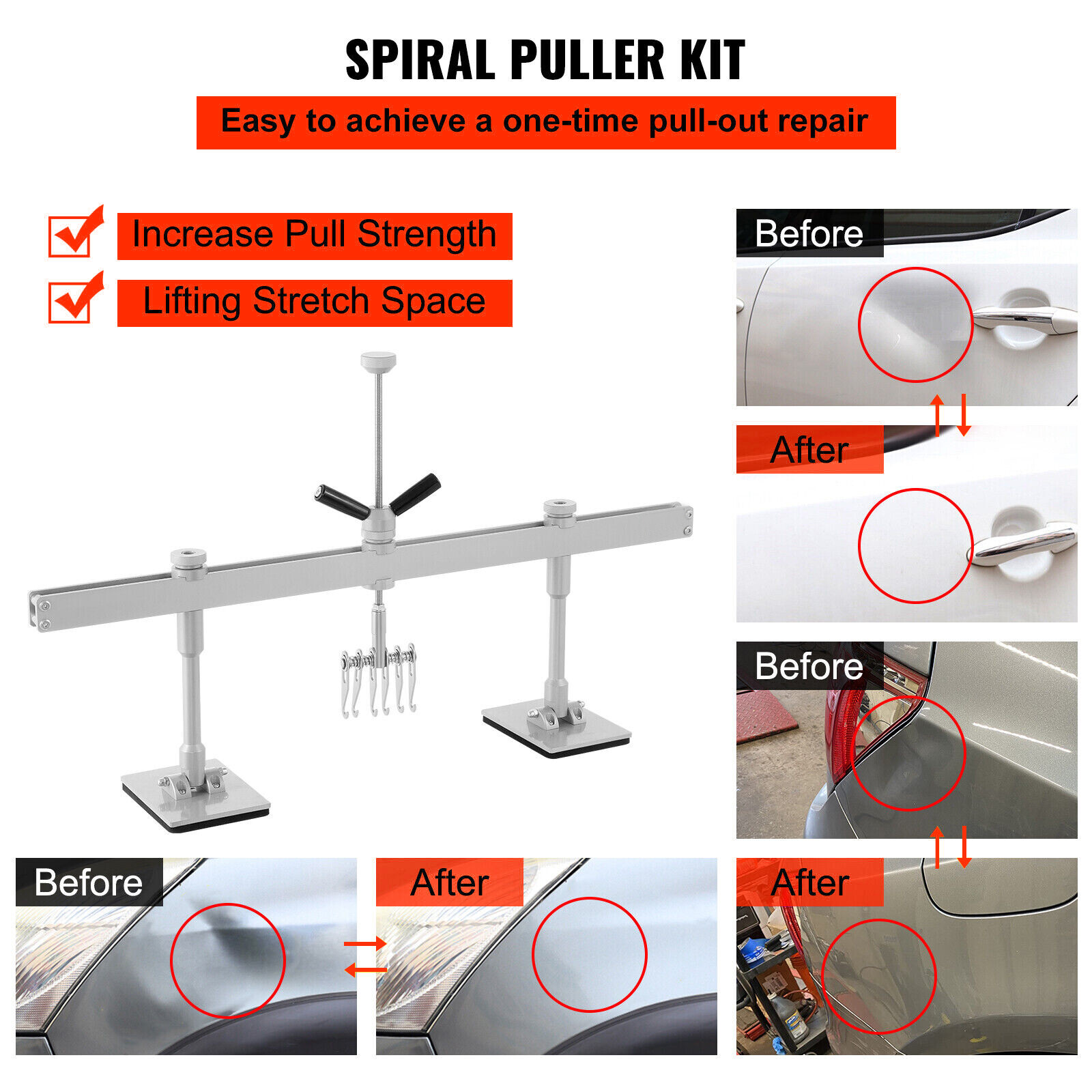 SPIRAL PULLER KIT

Easy to achieve a one-time pull-out repair

Increase Pull Strength

Lifting Stretch Space

Before

After

Before

After

Before

After