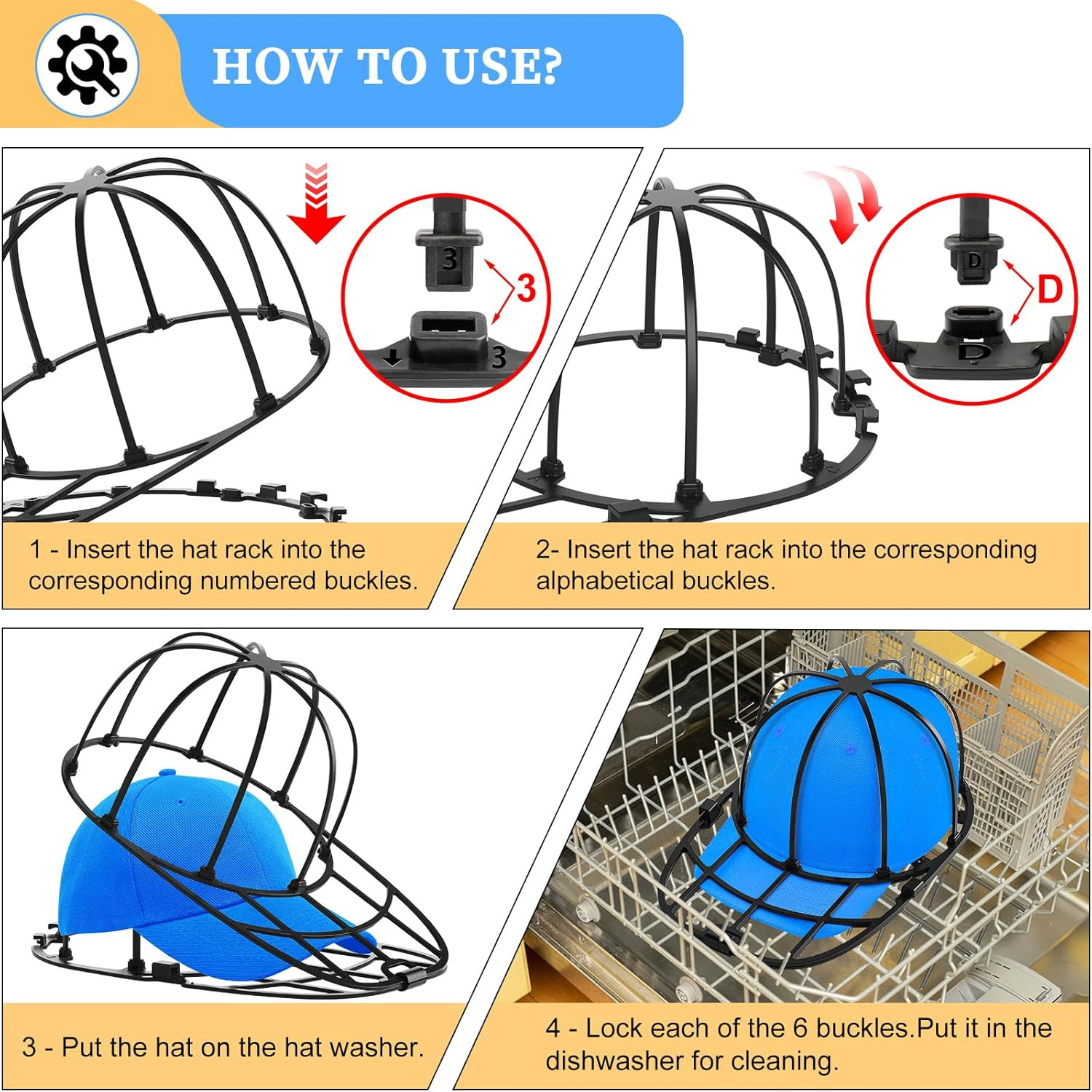 HOW TO USE?

3
3
3

1 - Insert the hat rack into the corresponding numbered buckles.

D
D
D

2- Insert the hat rack into the corresponding alphabetical buckles.

3 - Put the hat on the hat washer.

4 - Lock each of the 6 buckles.Put it in the dishwasher for cleaning.