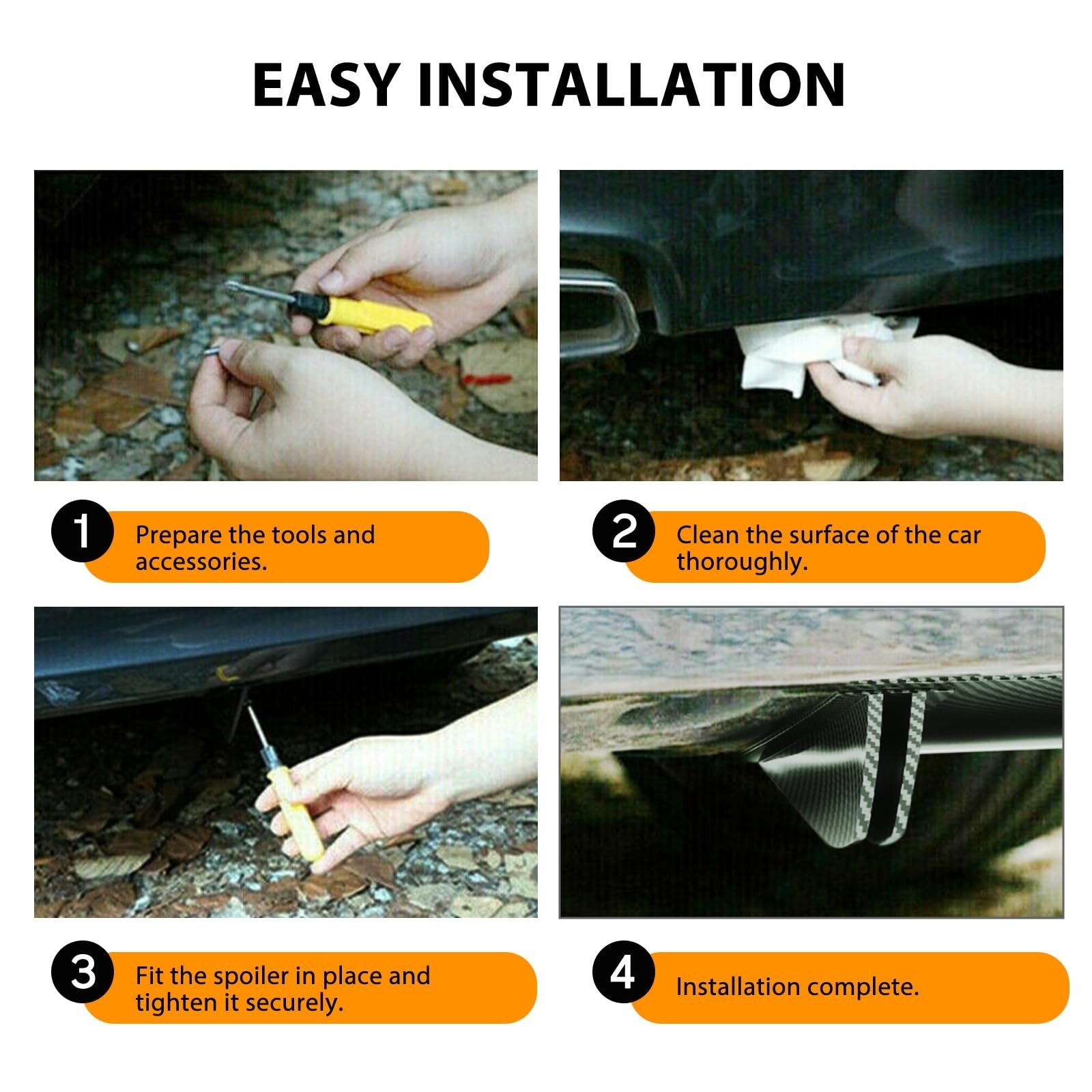 EASY INSTALLATION

1 Prepare the tools and accessories.

2 Clean the surface of the car thoroughly.

3 Fit the spoiler in place and tighten it securely.

4 Installation complete.