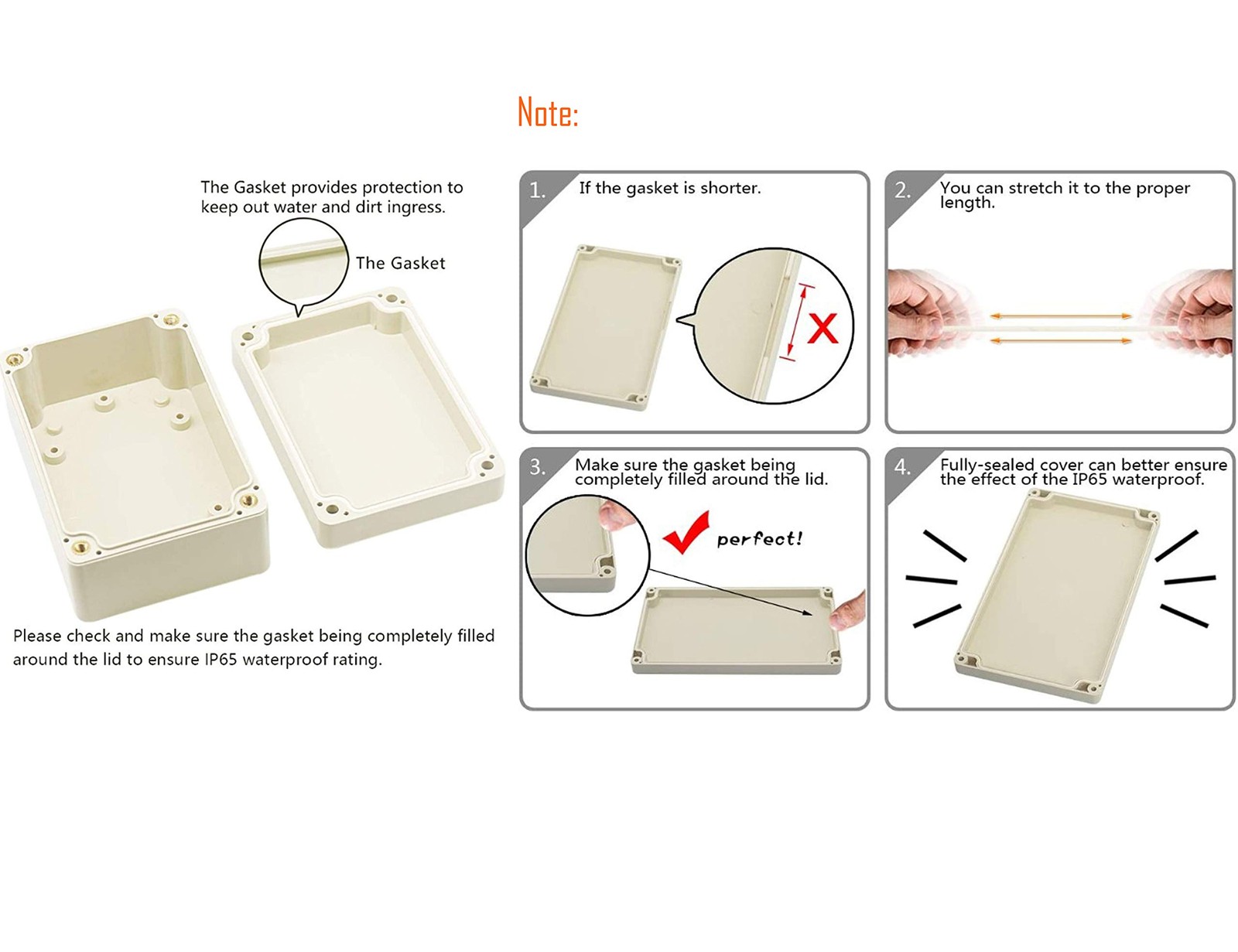 Note:

The Gasket provides protection to keep out water and dirt ingress.

The Gasket

Please check and make sure the gasket being completely filled around the lid to ensure IP65 waterproof rating.

1. If the gasket is shorter.

X

2. You can stretch it to the proper length.

3. Make sure the gasket being completely filled around the lid.

perfect!

4. Fully-sealed cover can better ensure the effect of the IP65 waterproof.