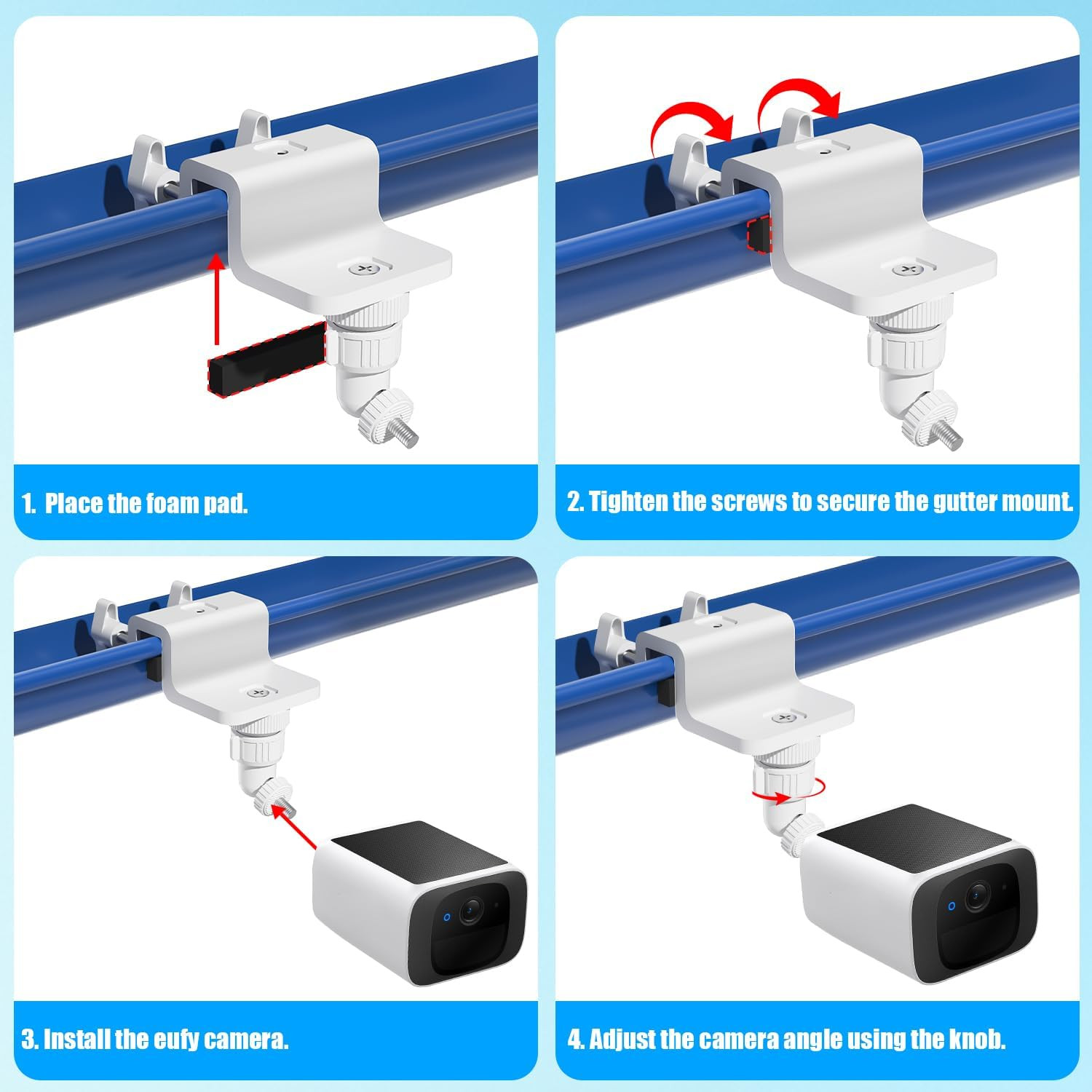 1. Place the foam pad.

2. Tighten the screws to secure the gutter mount.

3. Install the eufy camera.

4. Adjust the camera angle using the knob.