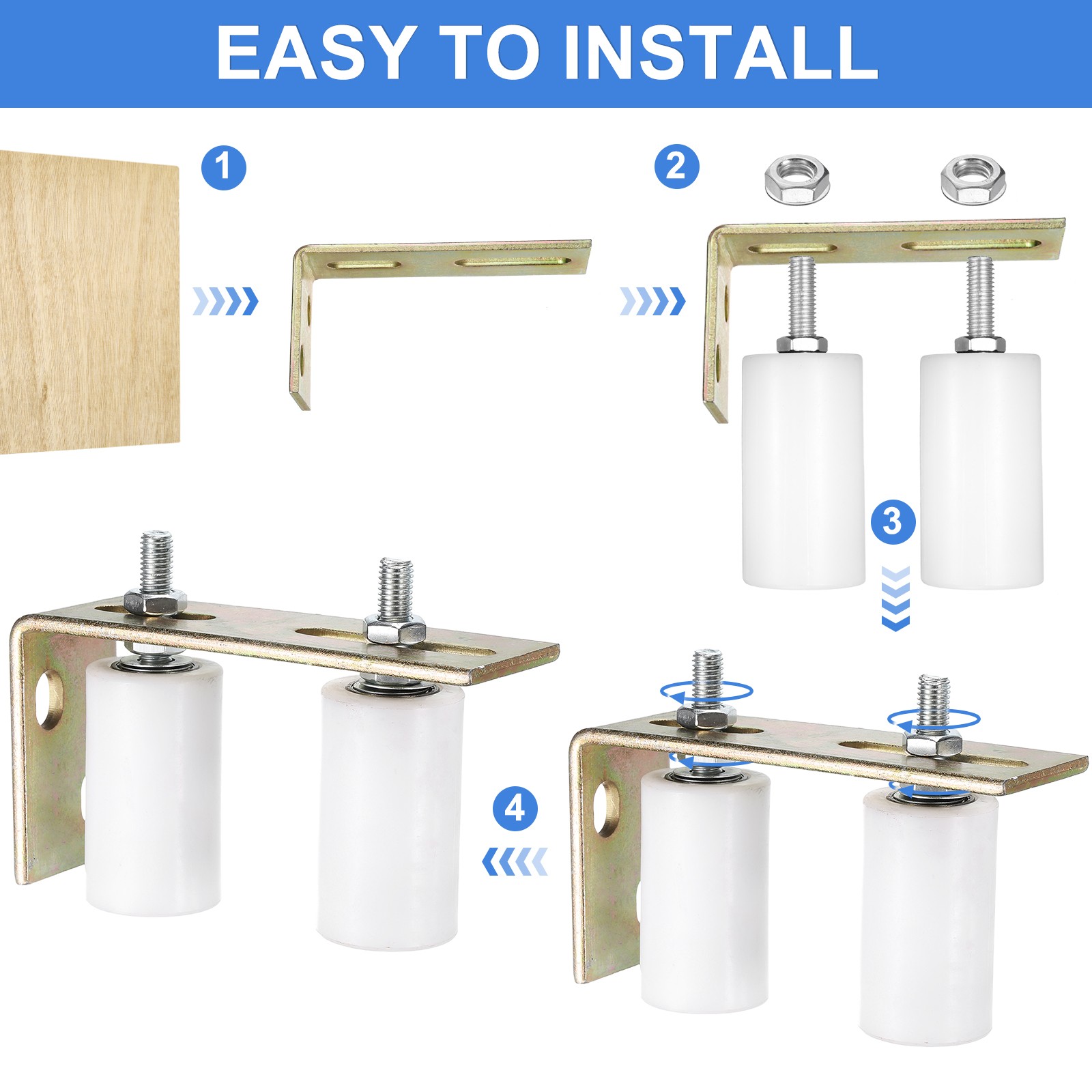 EASY TO INSTALL

1

2

3

4