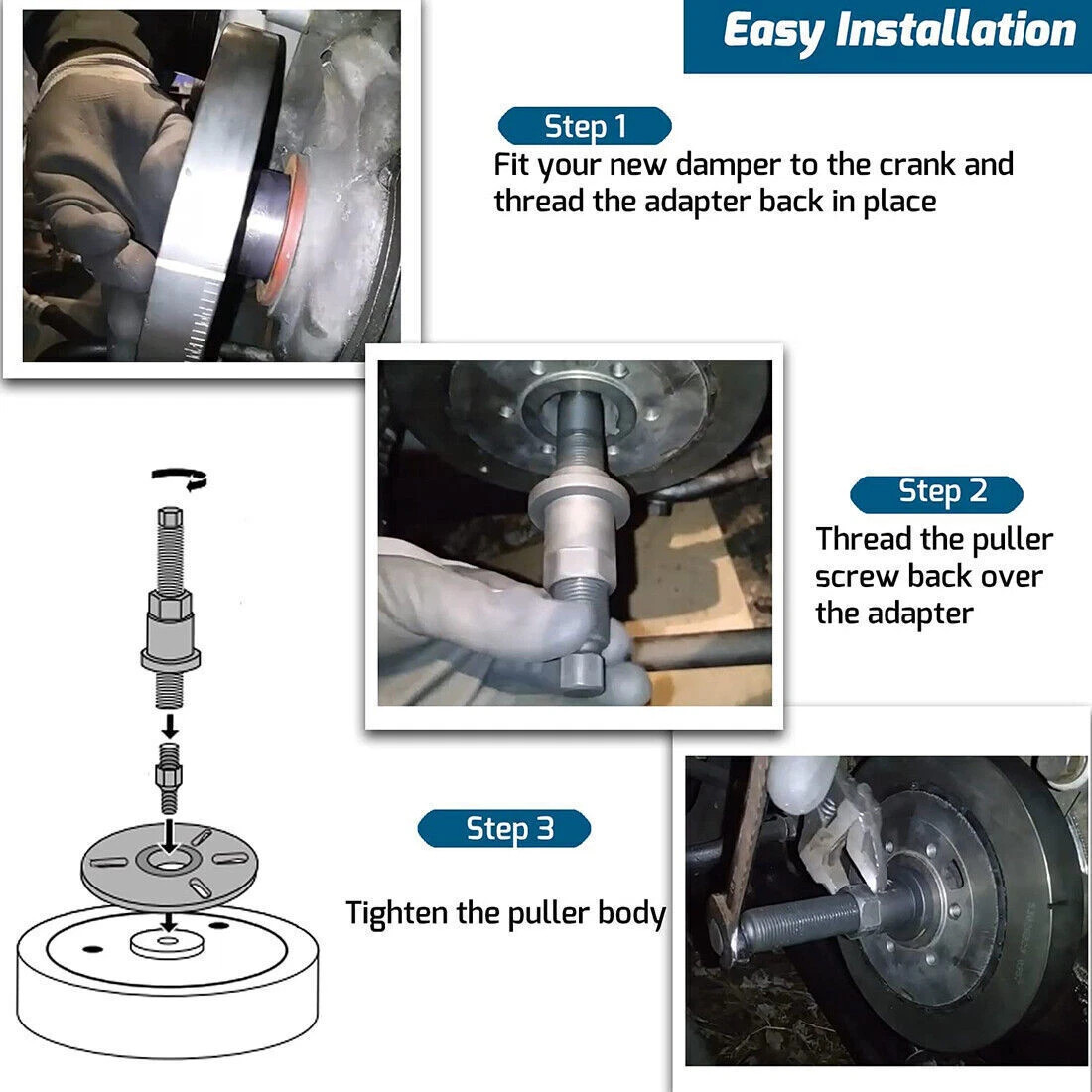 Easy Installation

Step 1

Fit your new damper to the crank and thread the adapter back in place

Step 2

Thread the puller screw back over the adapter

Step 3

Tighten the puller body